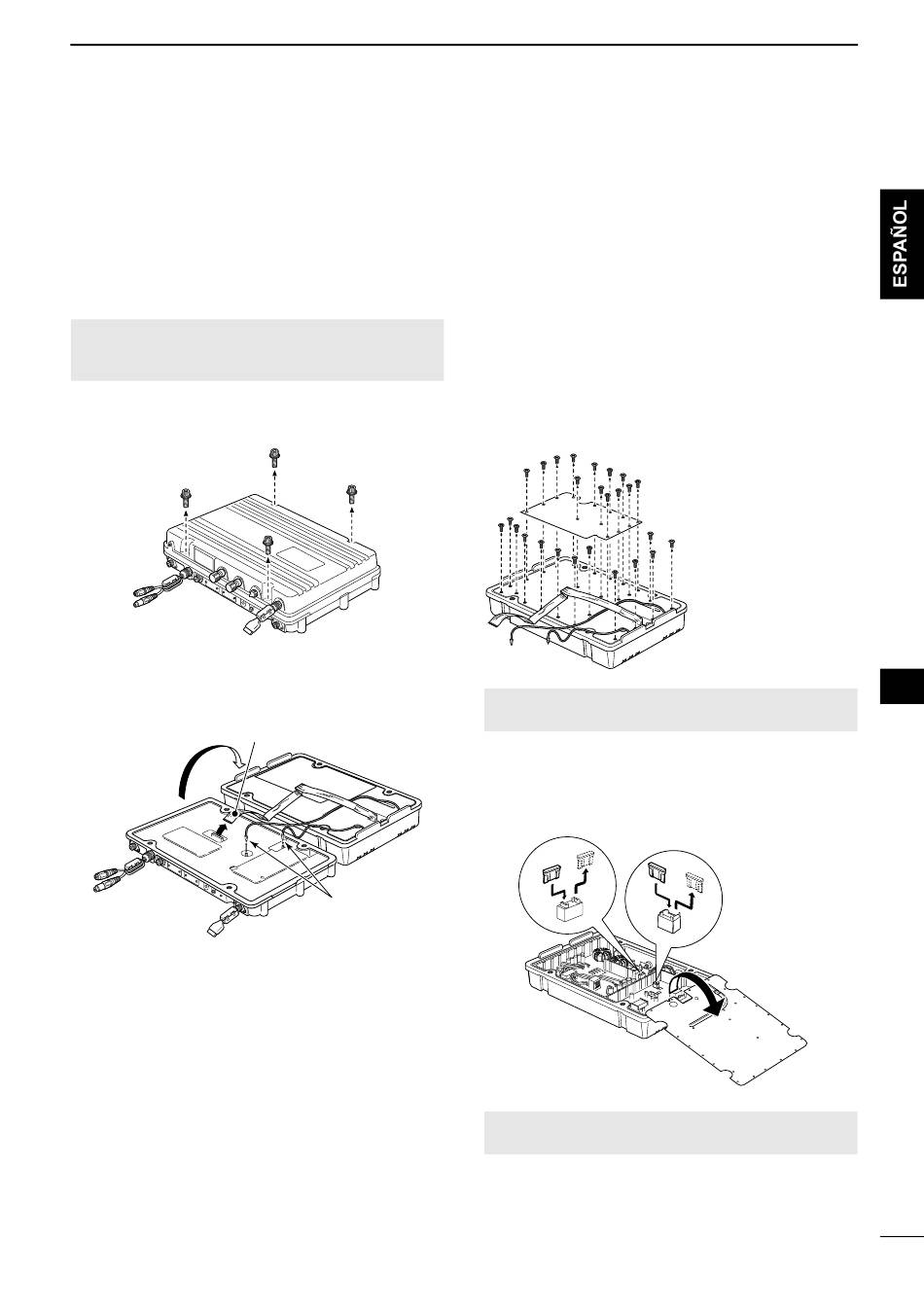 ESPAÑOL