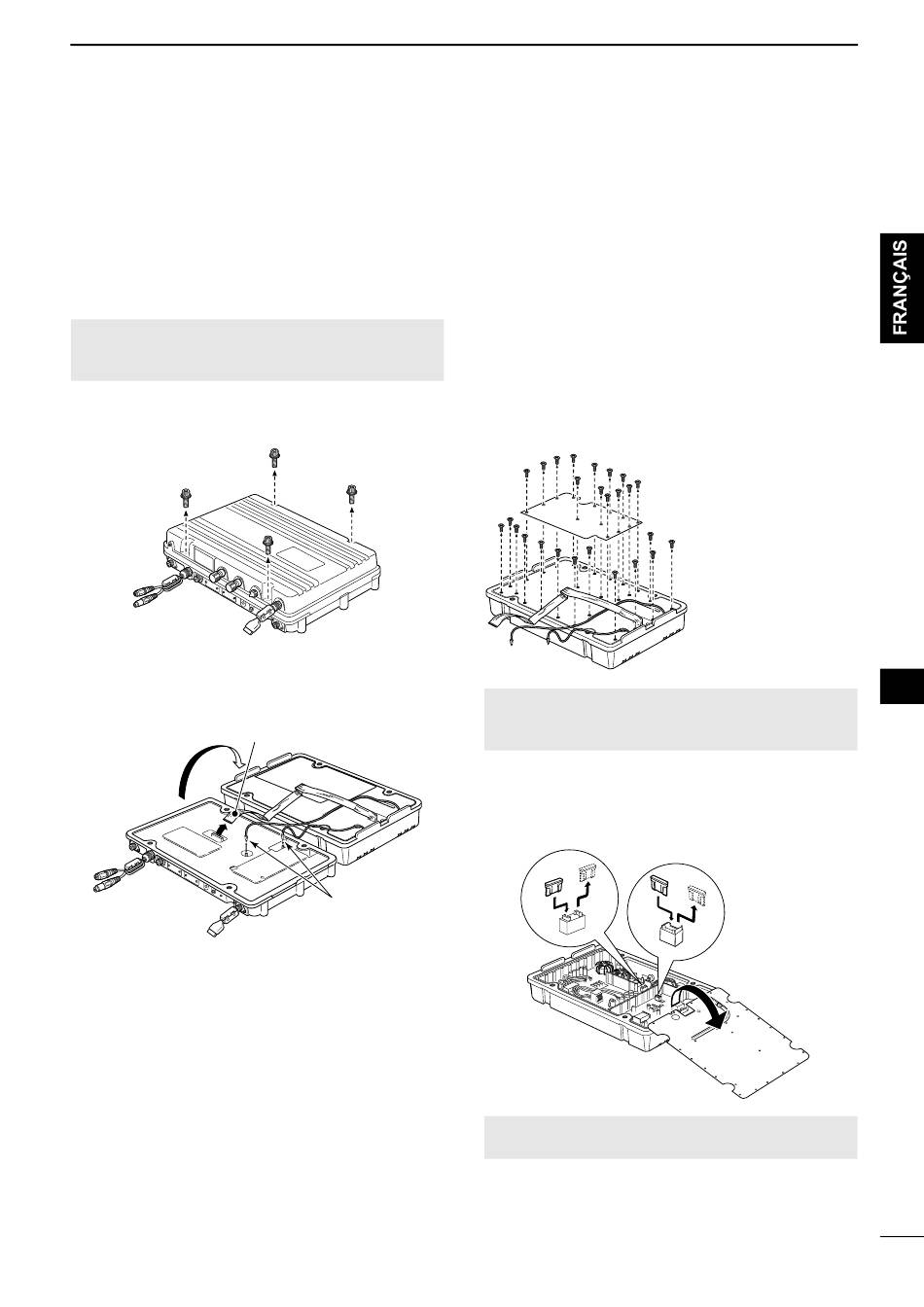 FRANÇAIS