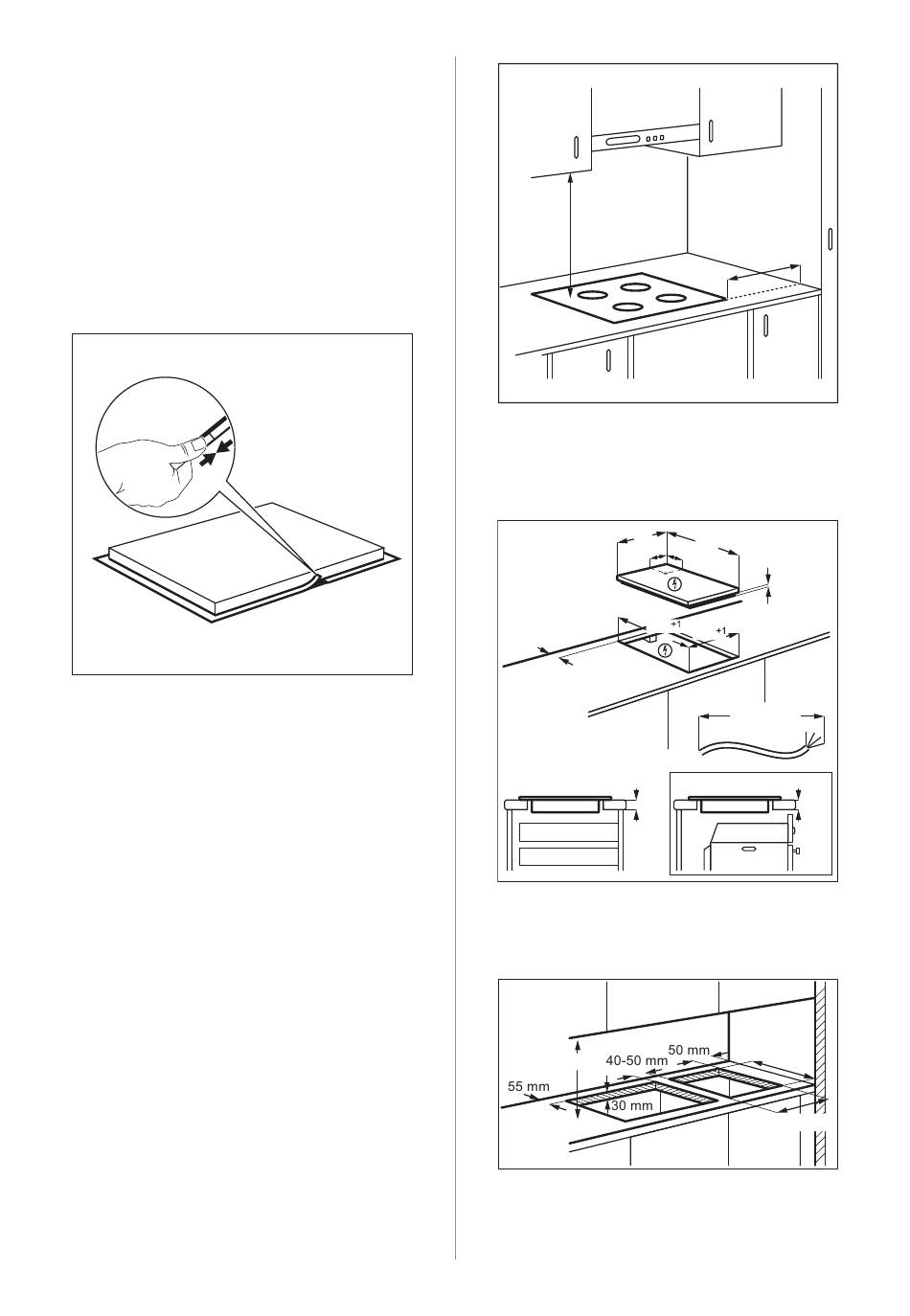 +1
+1

50 mm
40-50 mm
55 mm
30 mm