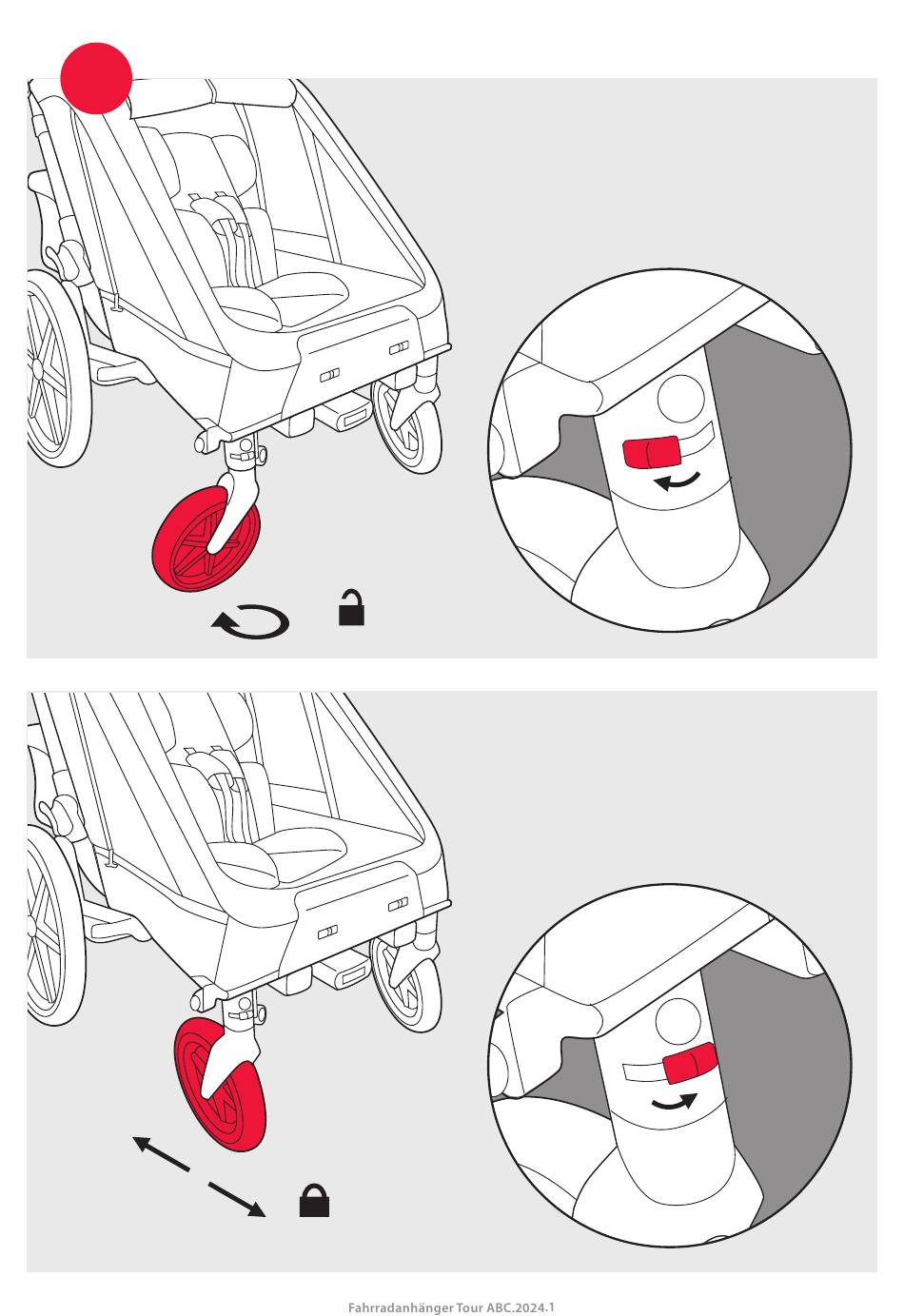 Fahrradanhänger Tour ABC.2024.1