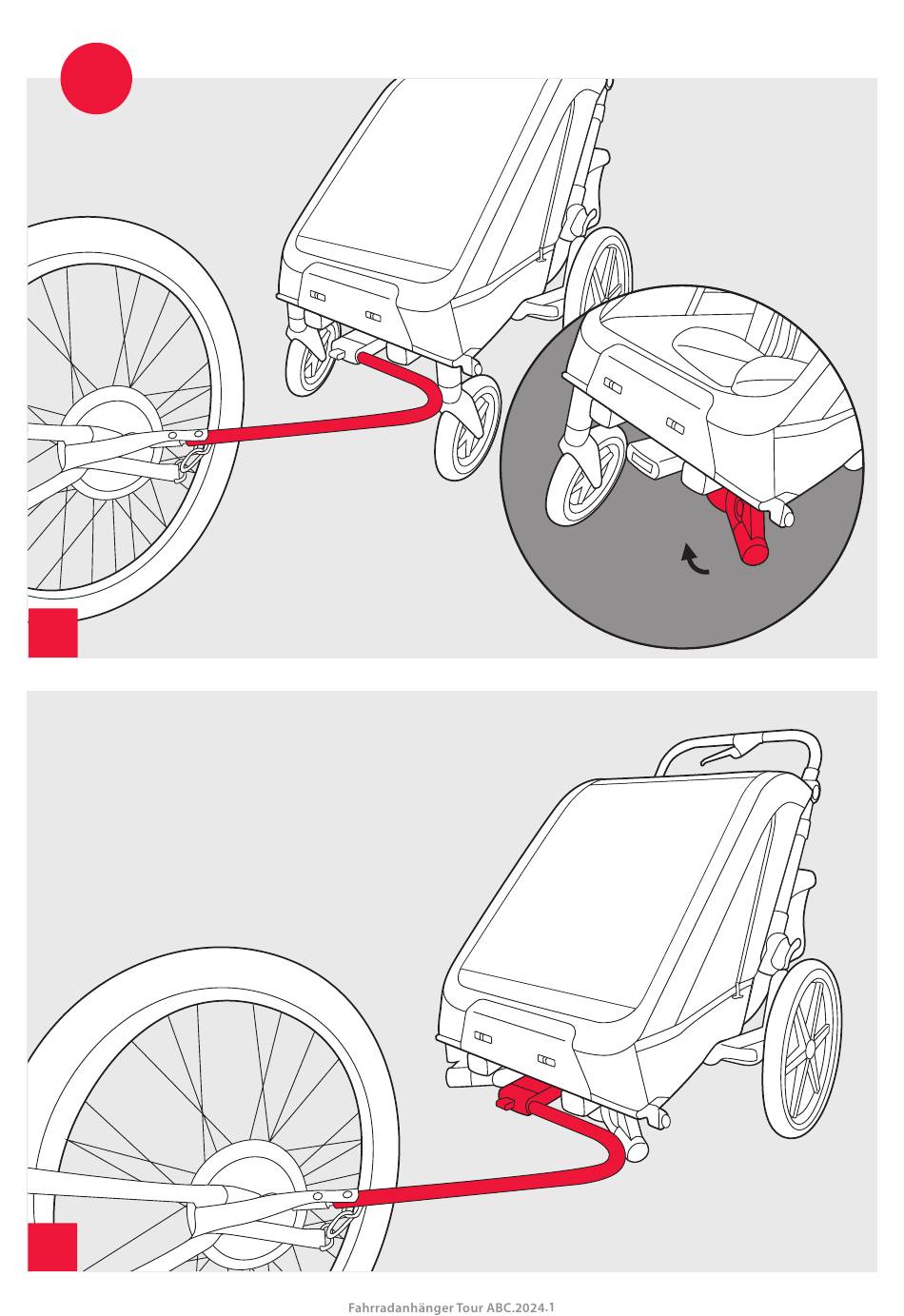 Fahrradanhänger Tour ABC.2024.1