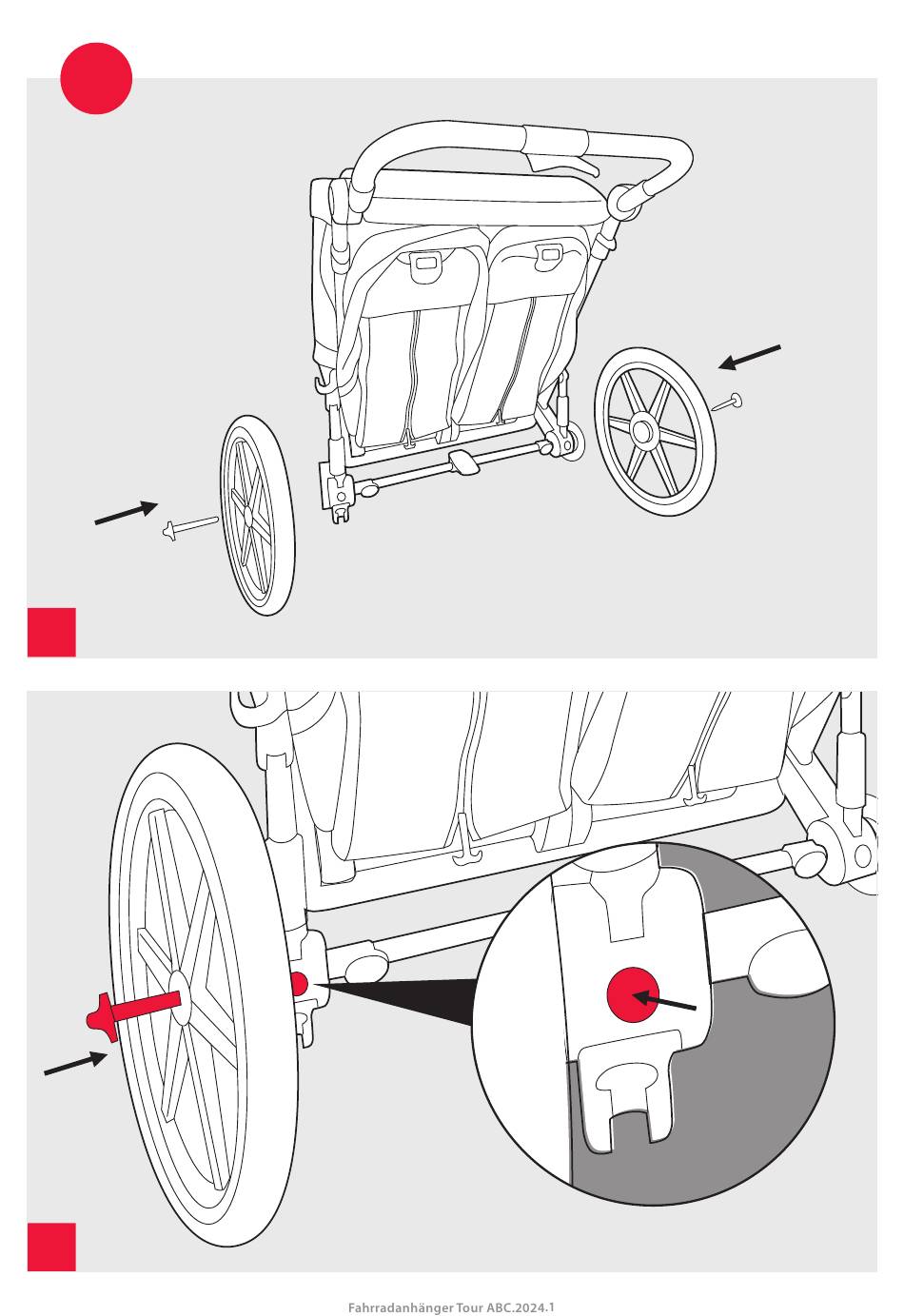 Fahrradanhänger Tour ABC.2024.1