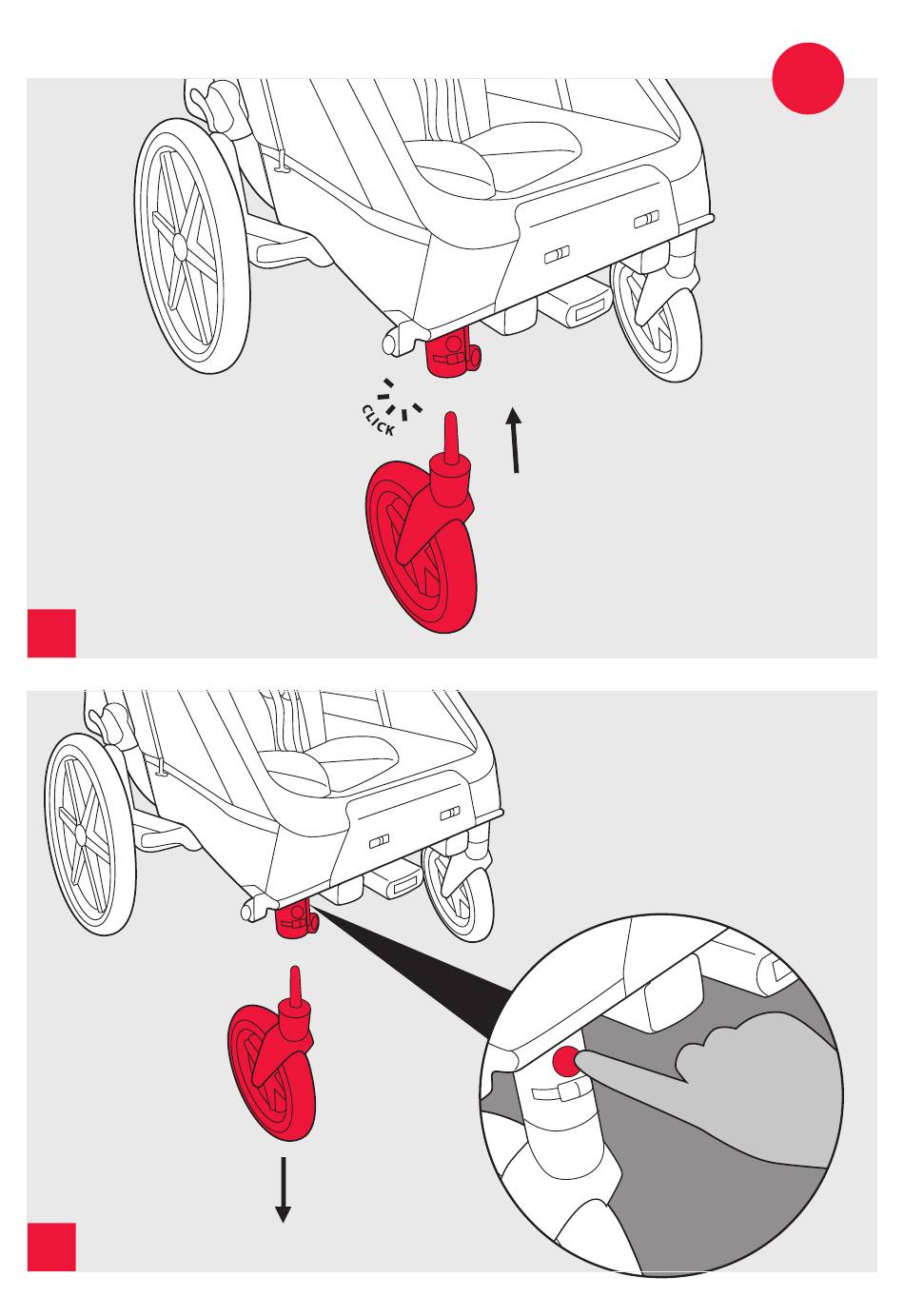 CLICK