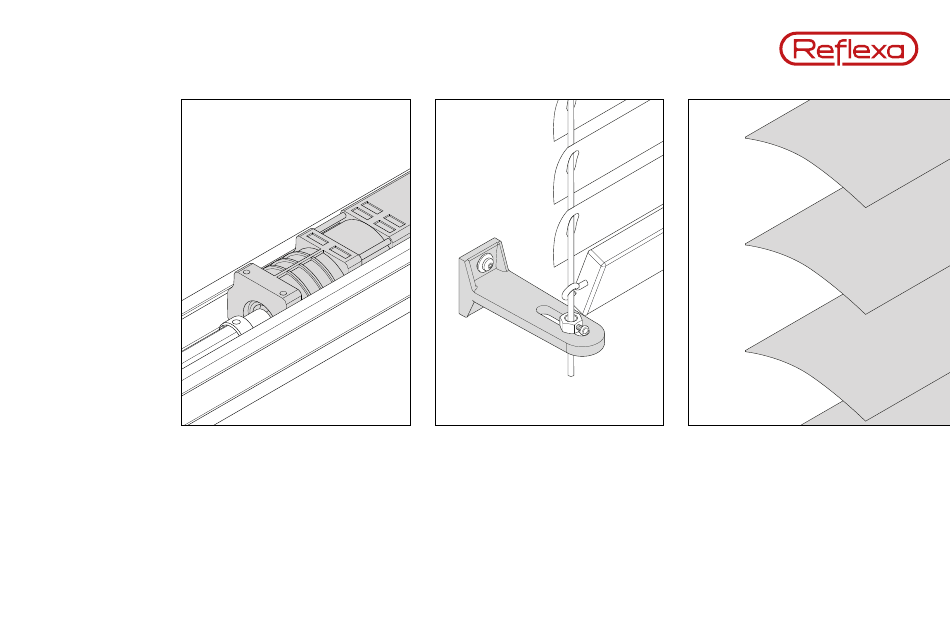 Reflexa