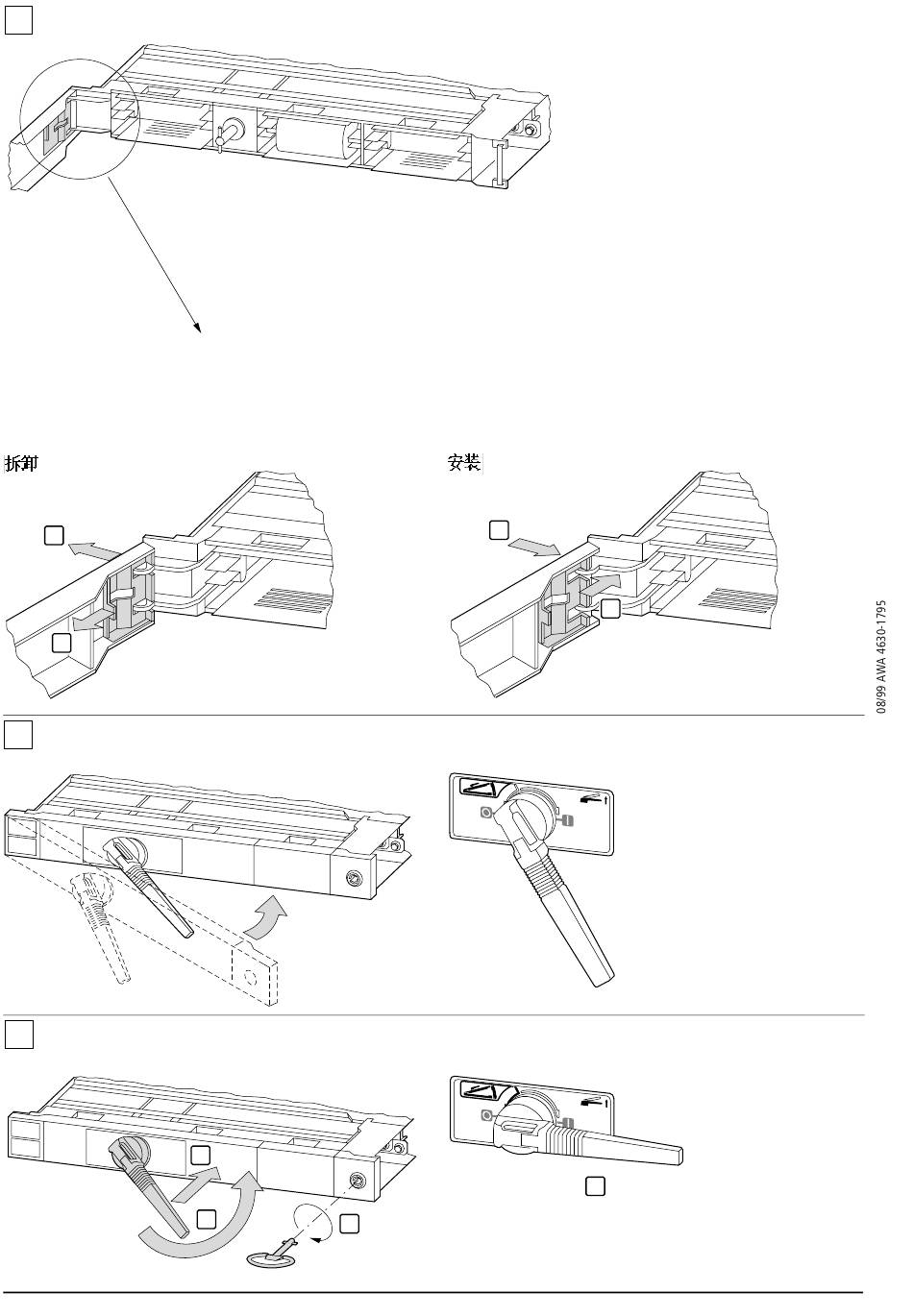 拆卸

安装

08/99 AWA 4630-1795