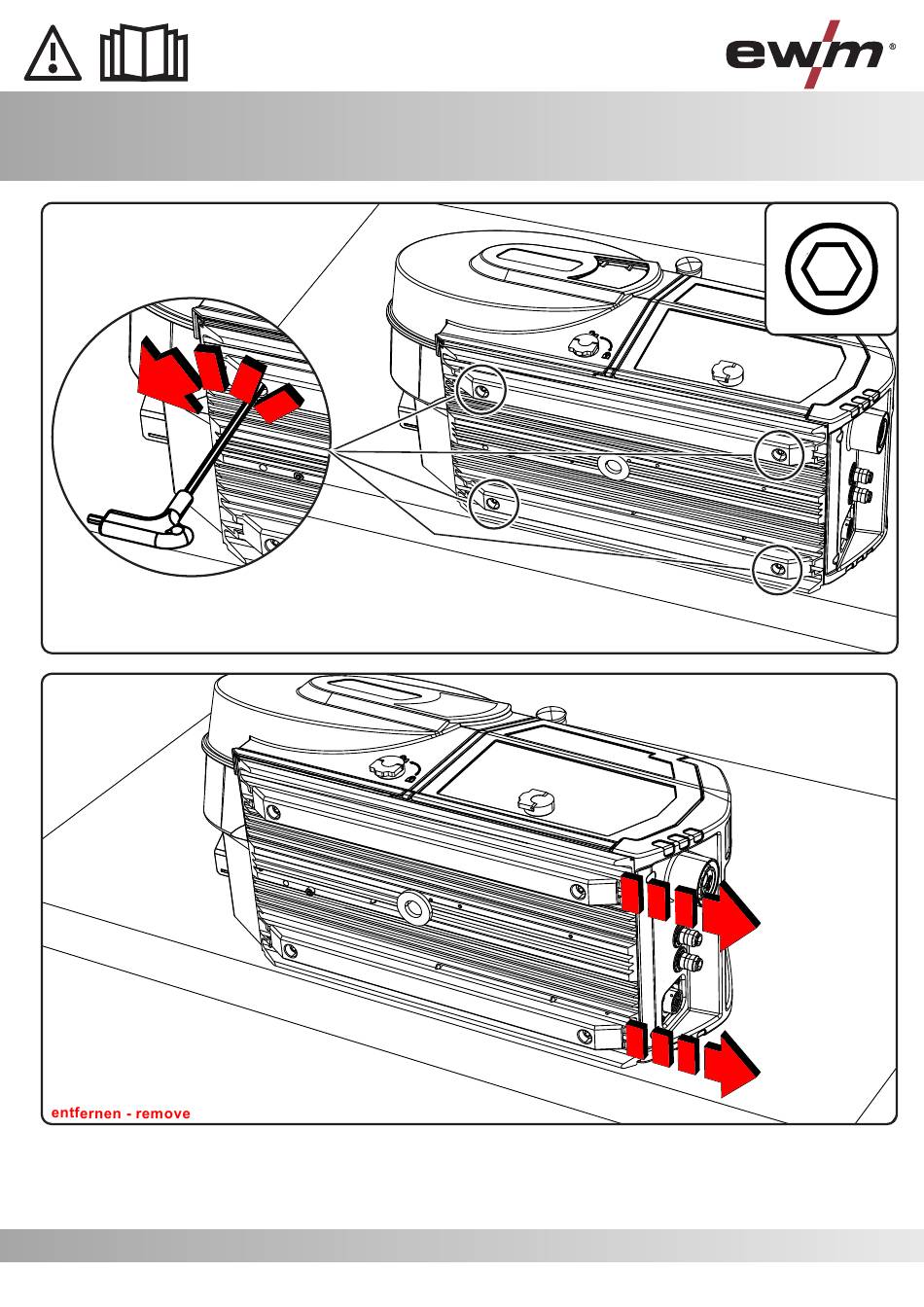 ewm®

entfernen - remove