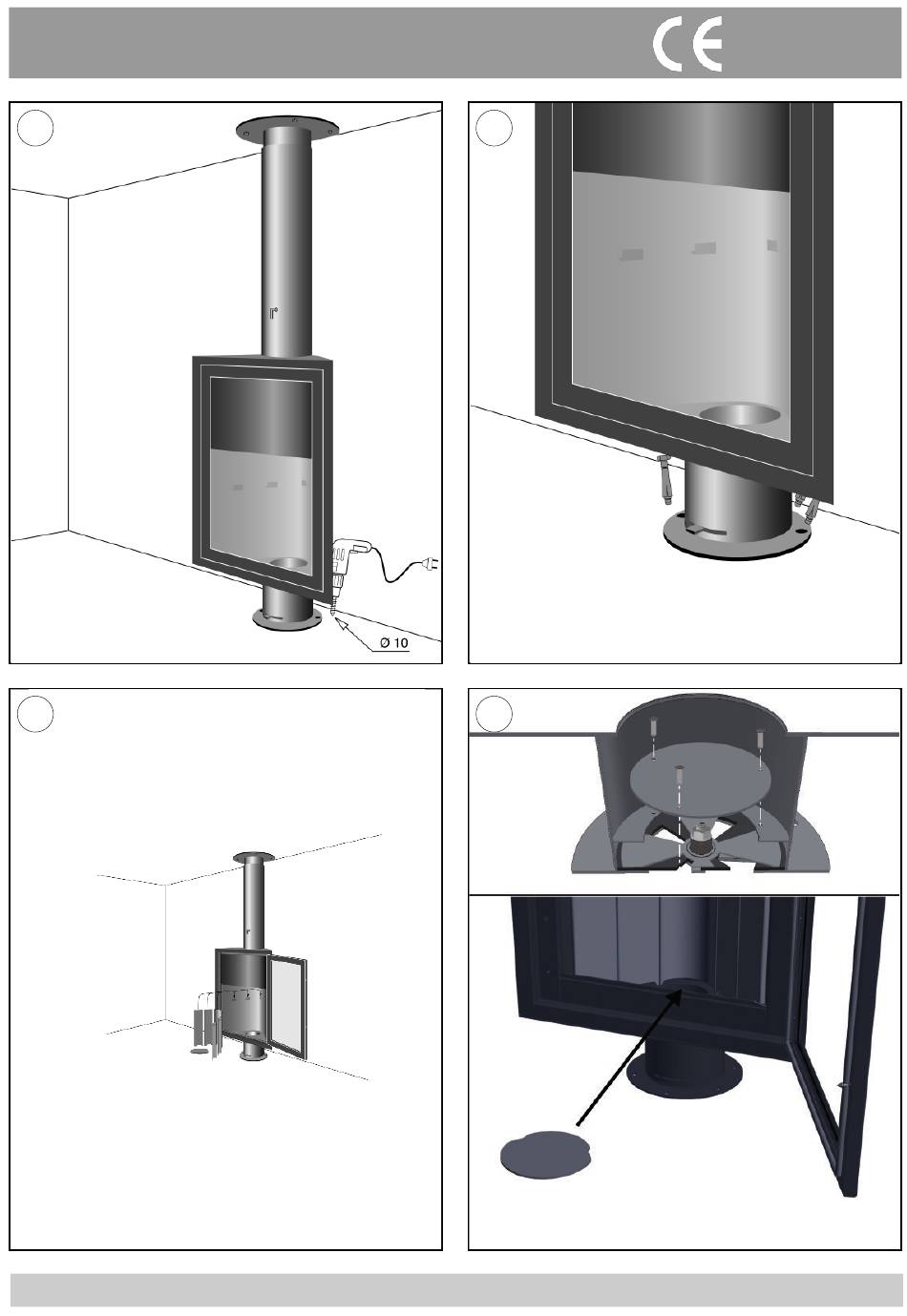 CE

Ø 10