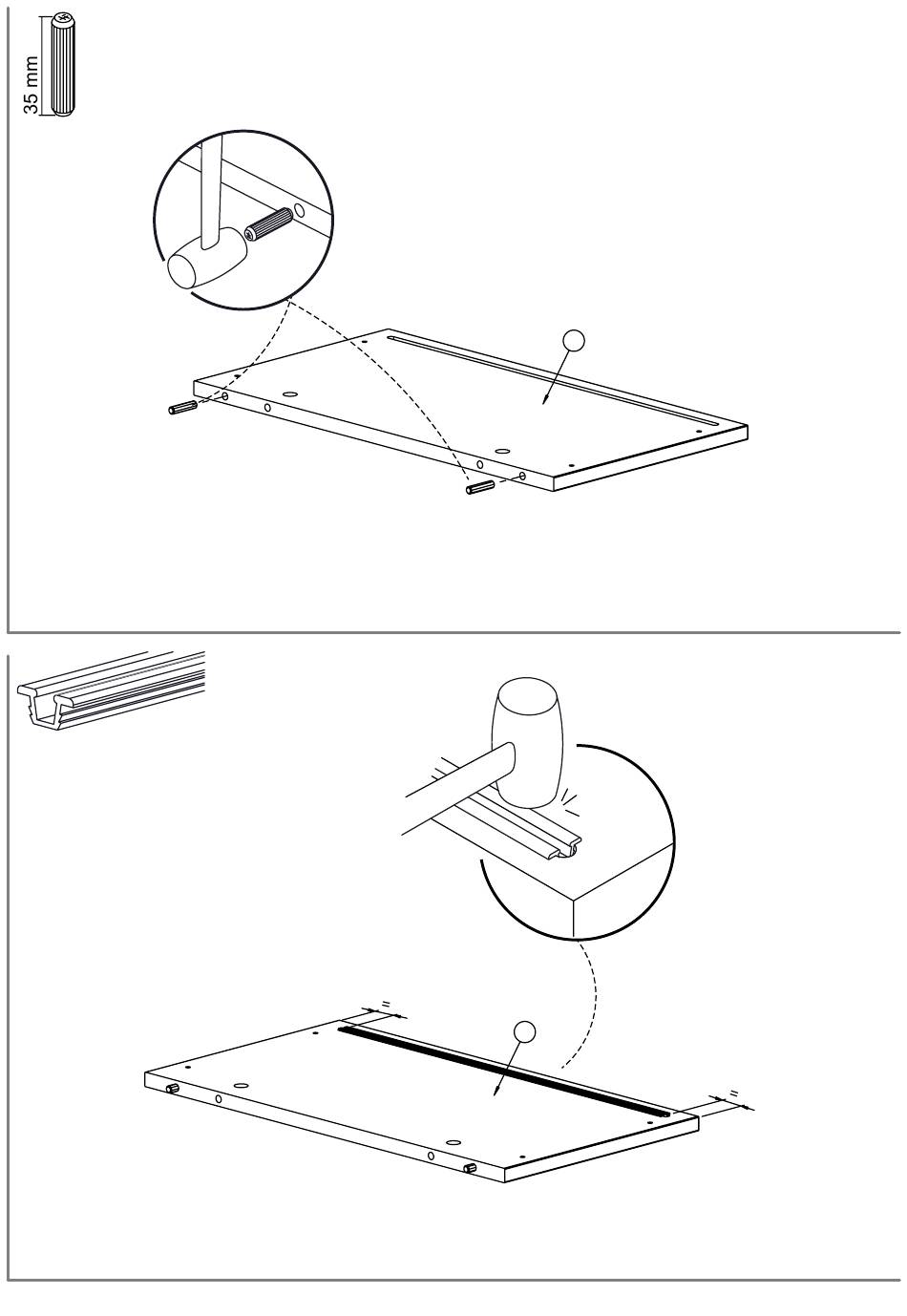 35 mm

=

=