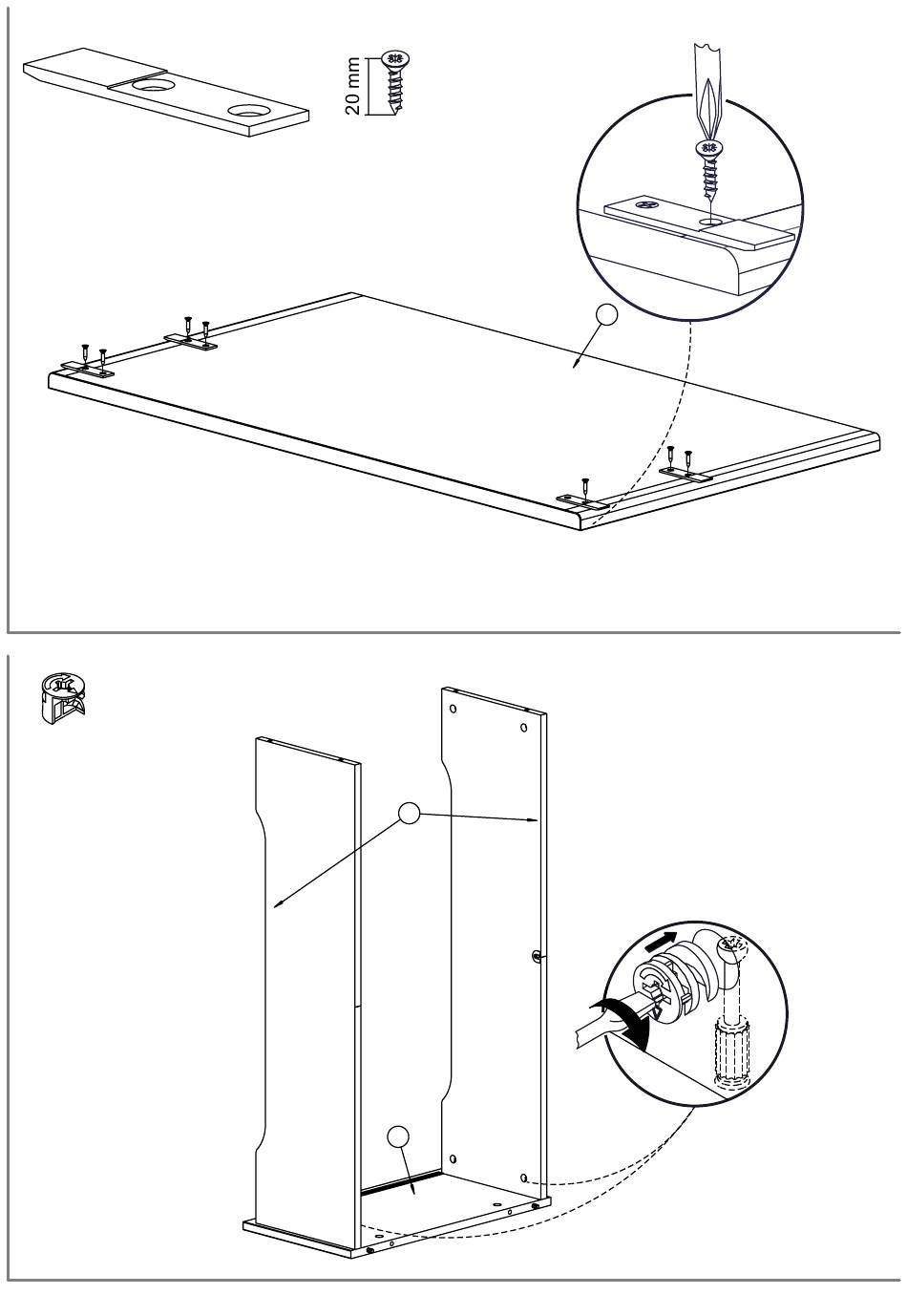 20 mm