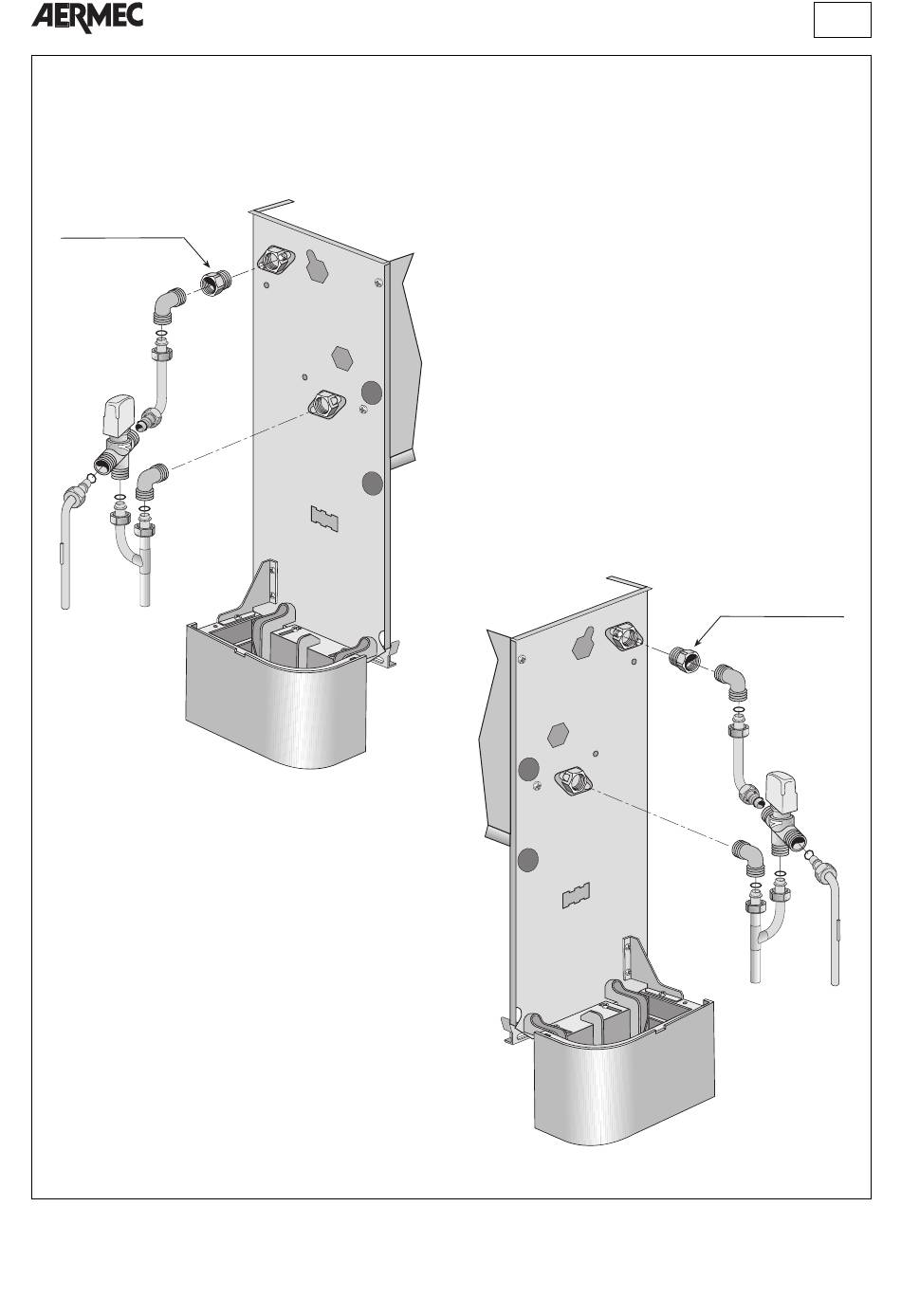 AERMEC