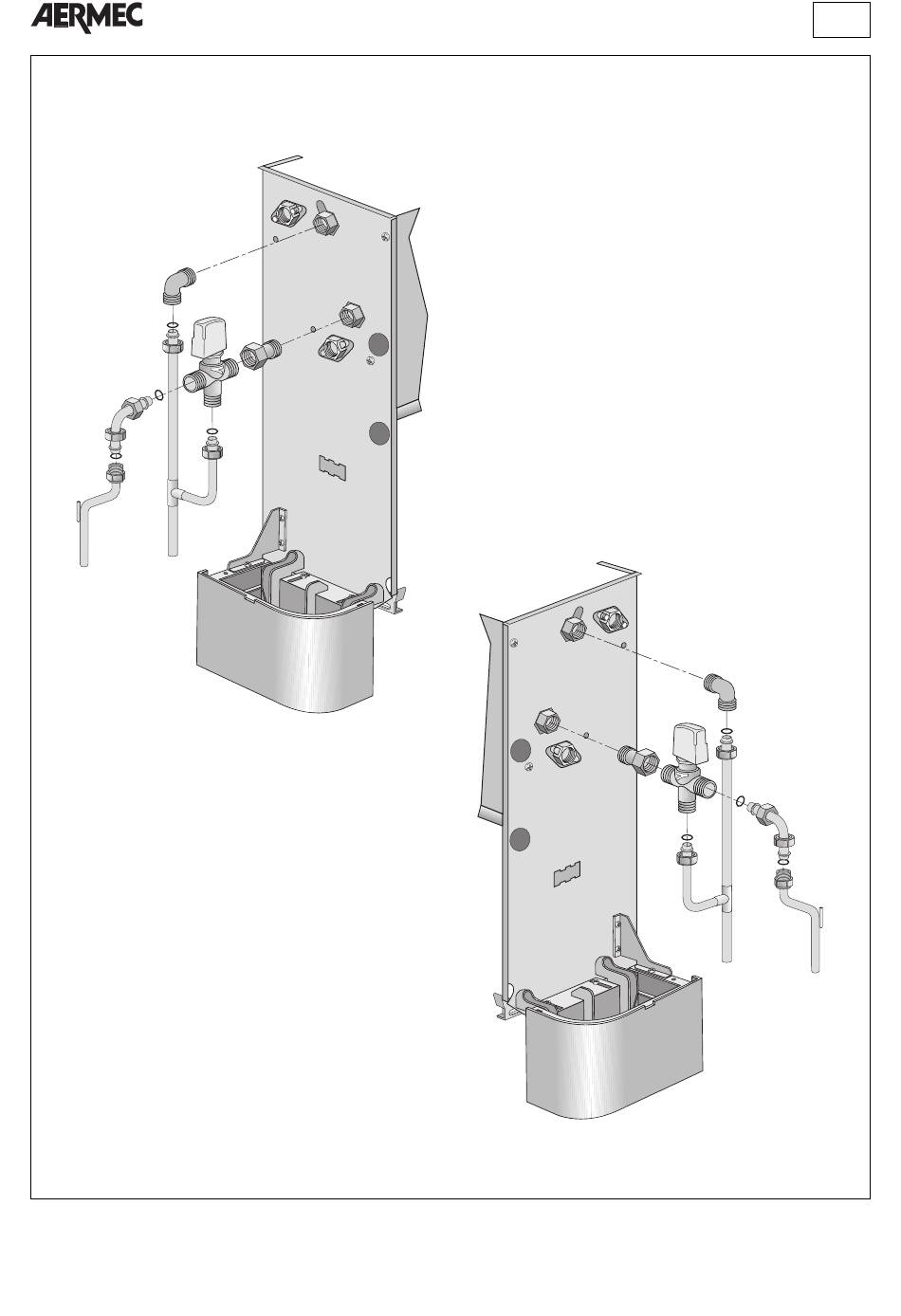 AERMEC