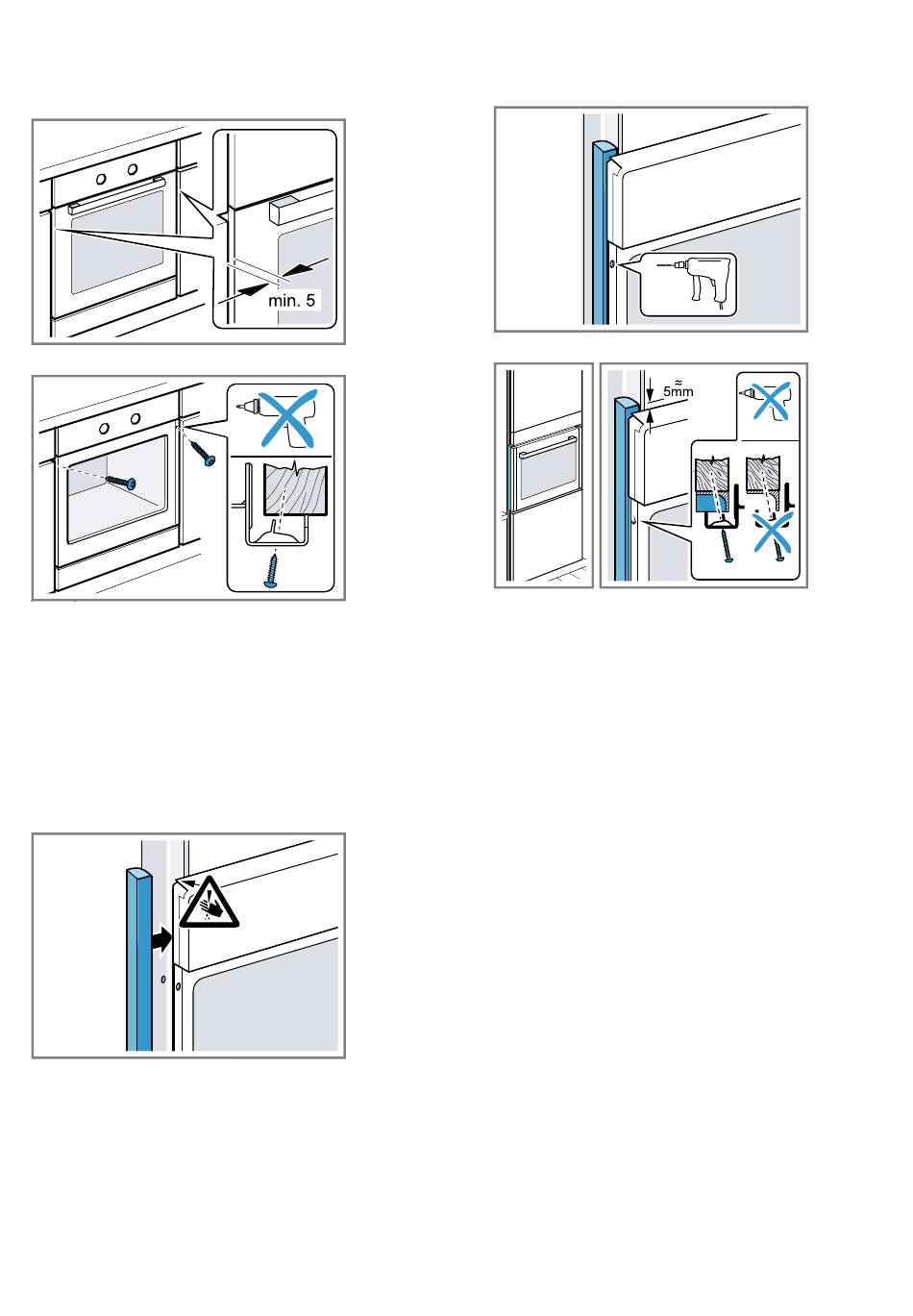 min. 5

≈
5mm