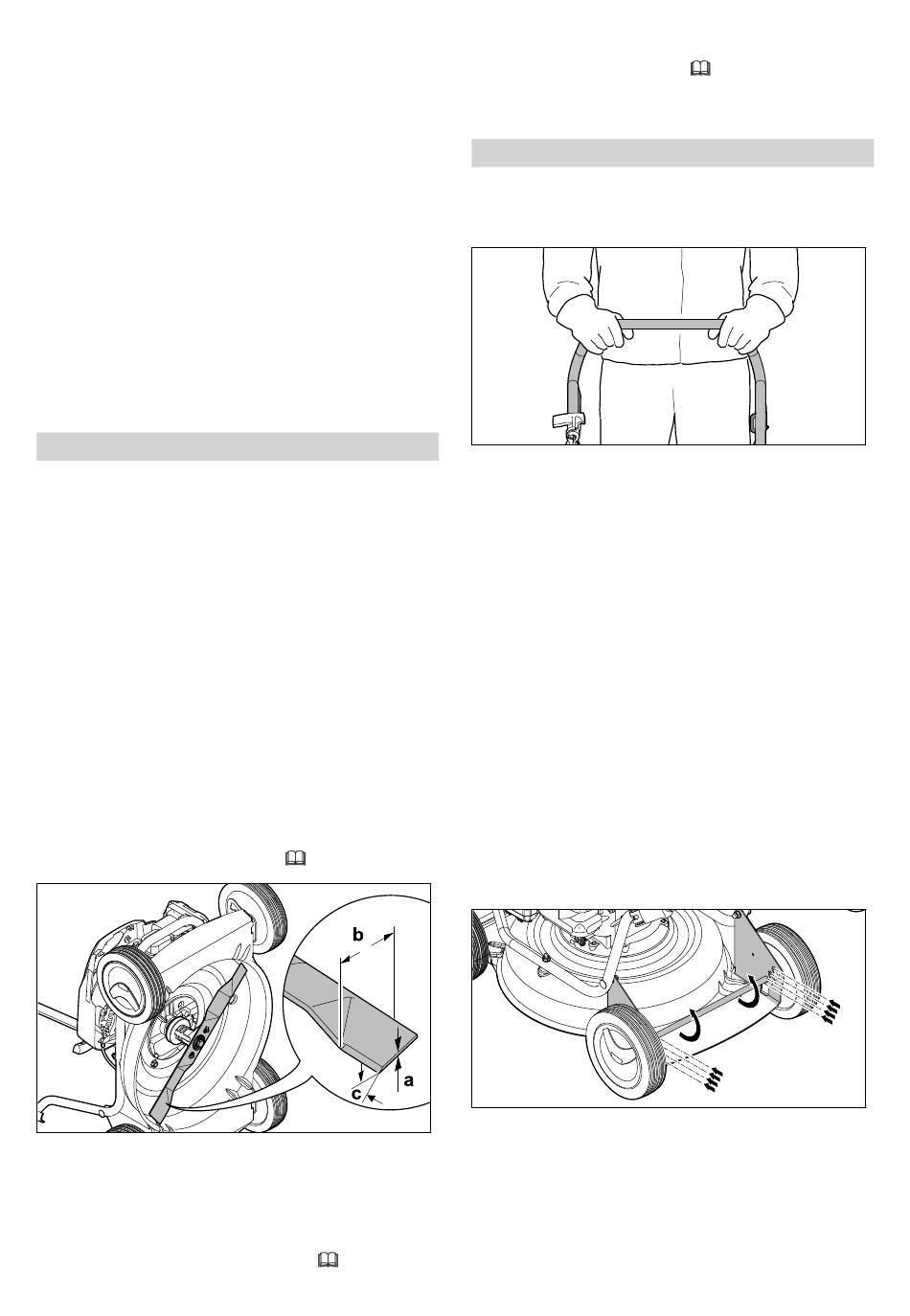 b

a

c