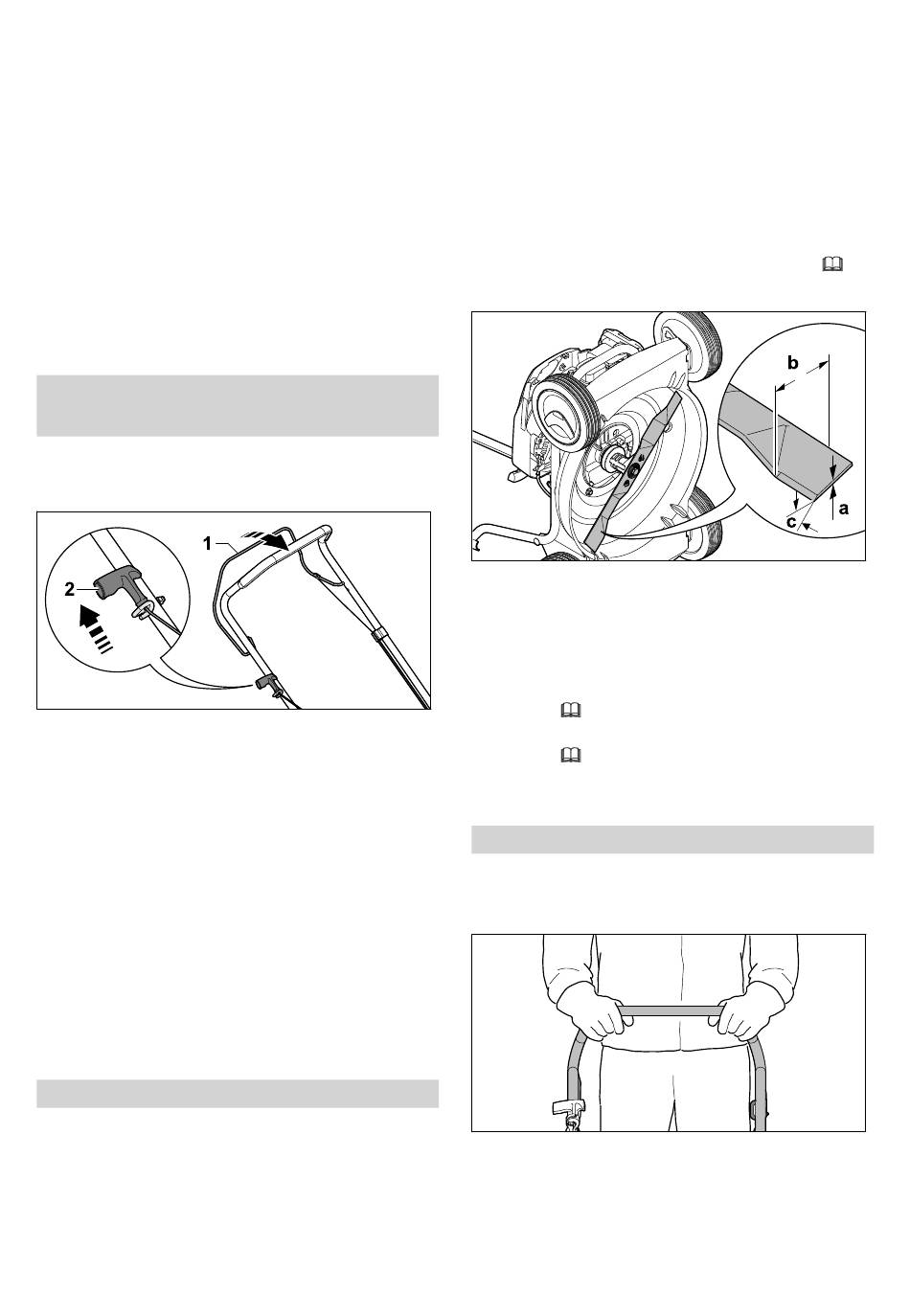 1

2

b

a

c