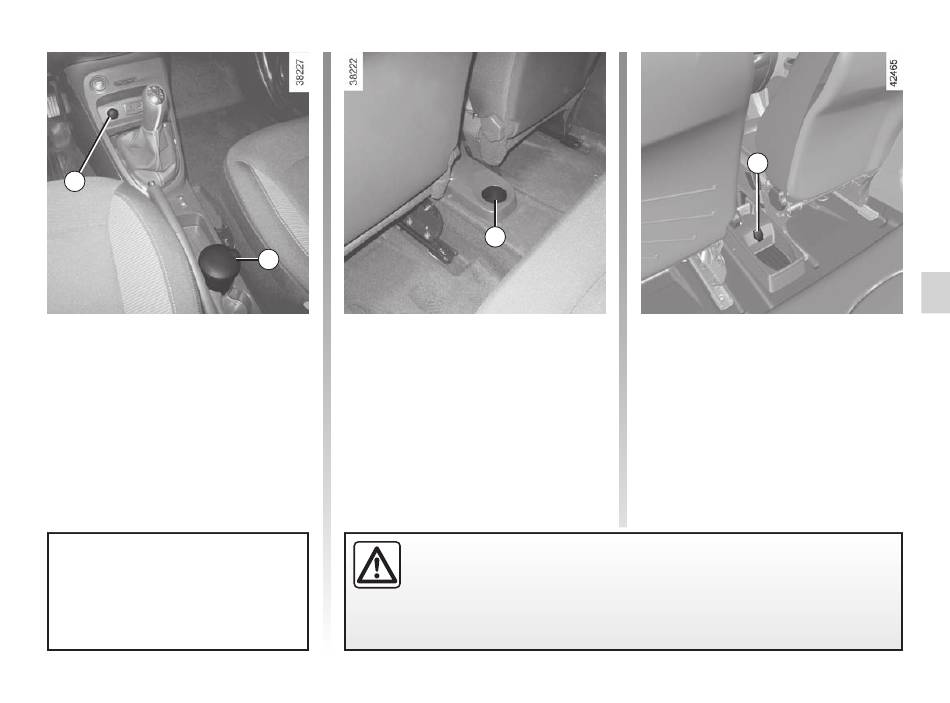 38227

38222

42465