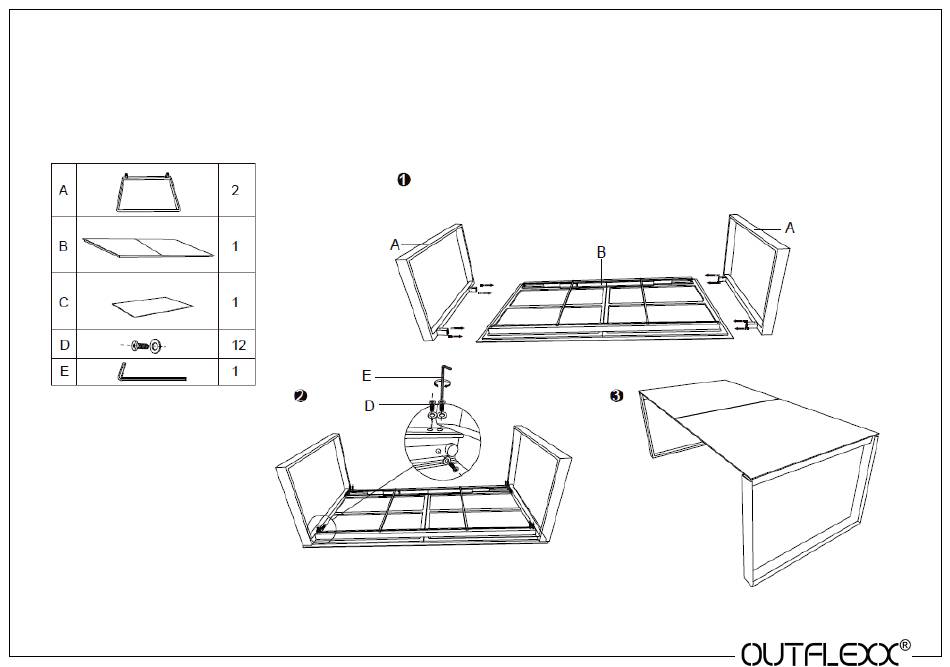 | A | | 2 |
|---|---|---|
| B | | 1 |
| C | | 1 |
| D | | 12 |
| E | | 1 |

❶

A

B

A

❷

E

D

❸

OUTFLEXX®