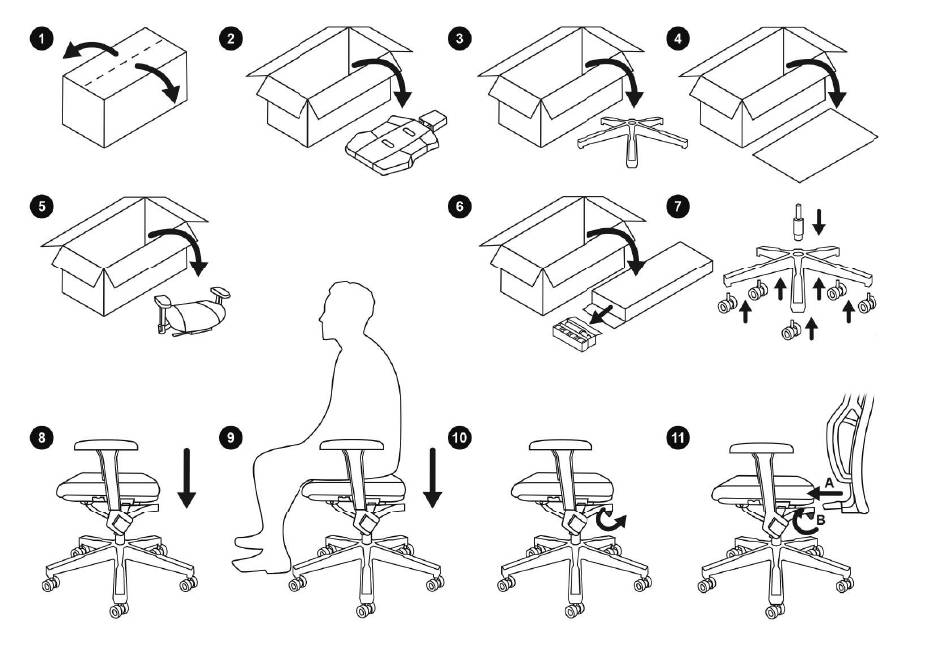 1

2

3

4

5

6

7

8

9

10

11

A

B