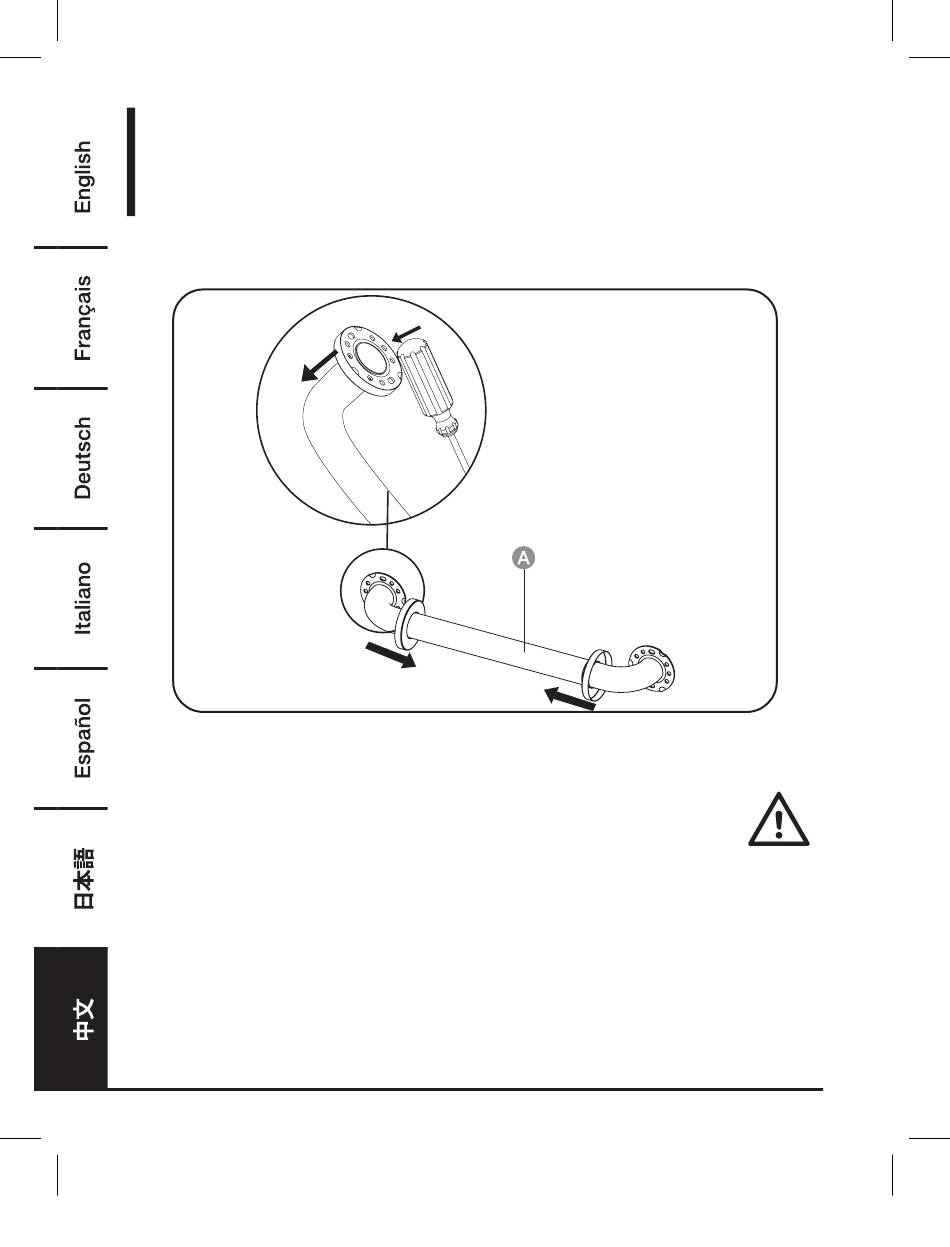 English

Français

Deutsch

Italiano

Español

日本語

中文

A