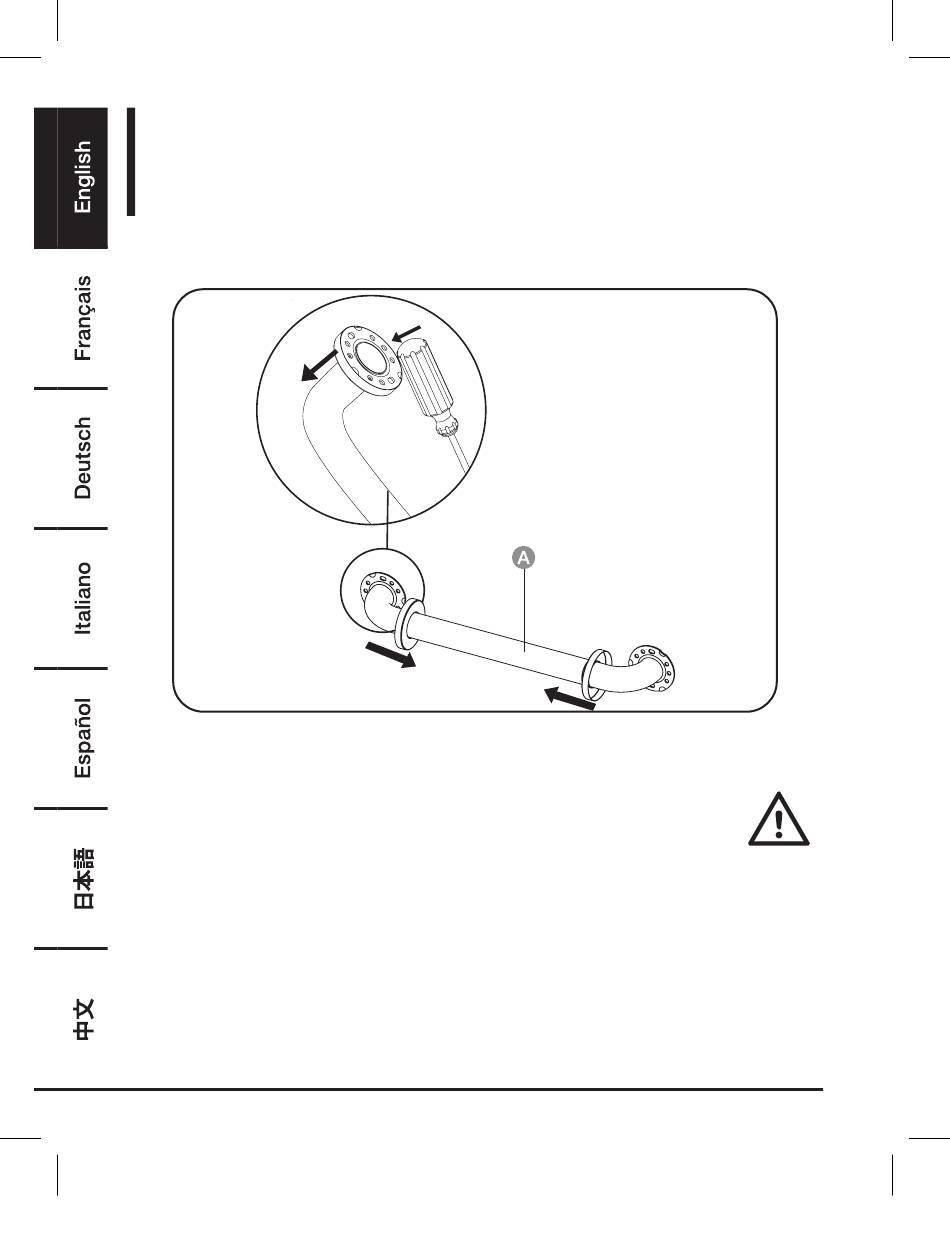 English

Français

Deutsch

Italiano

Español

日本語

中文

A