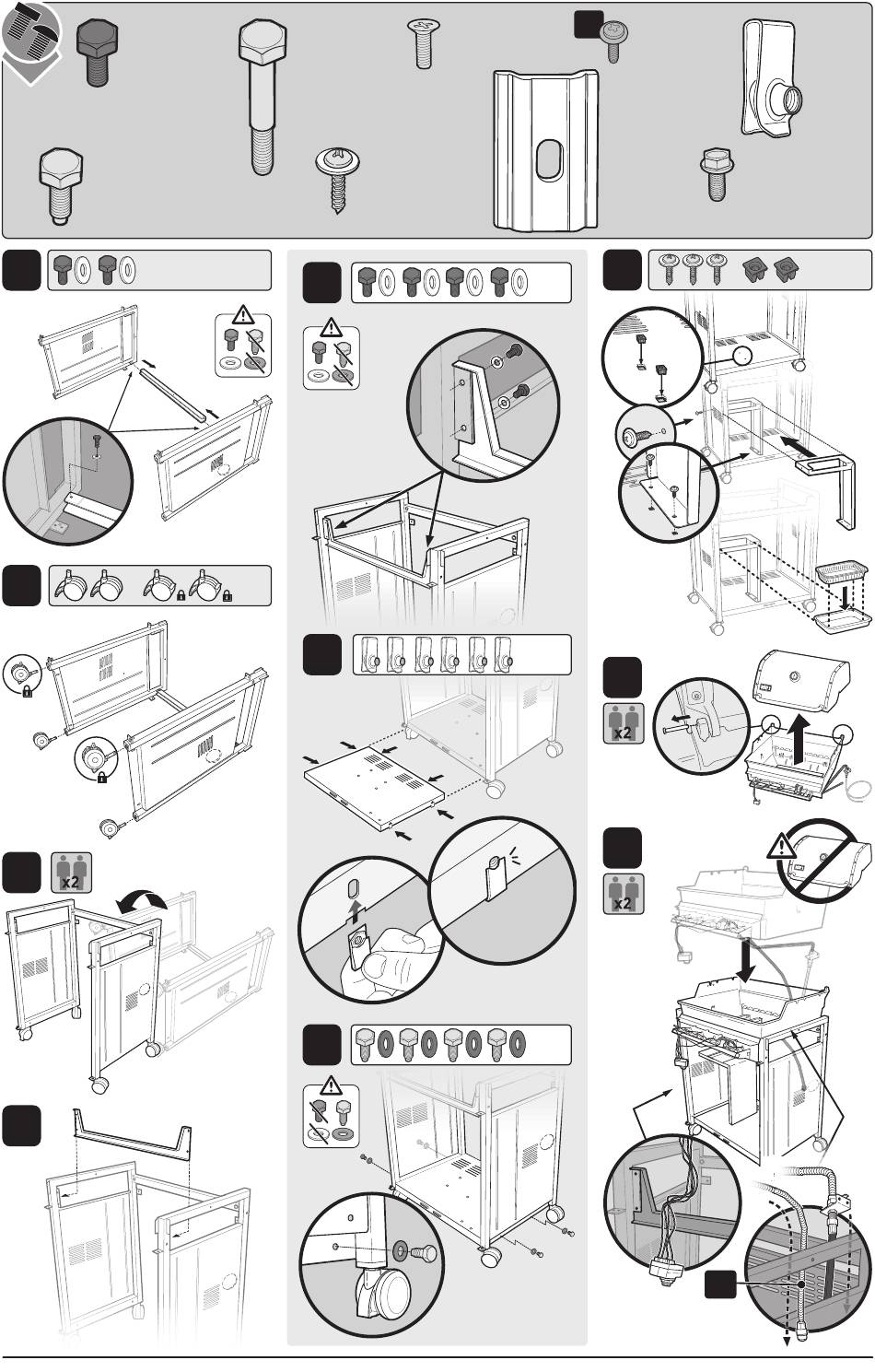 x2

x2

x2