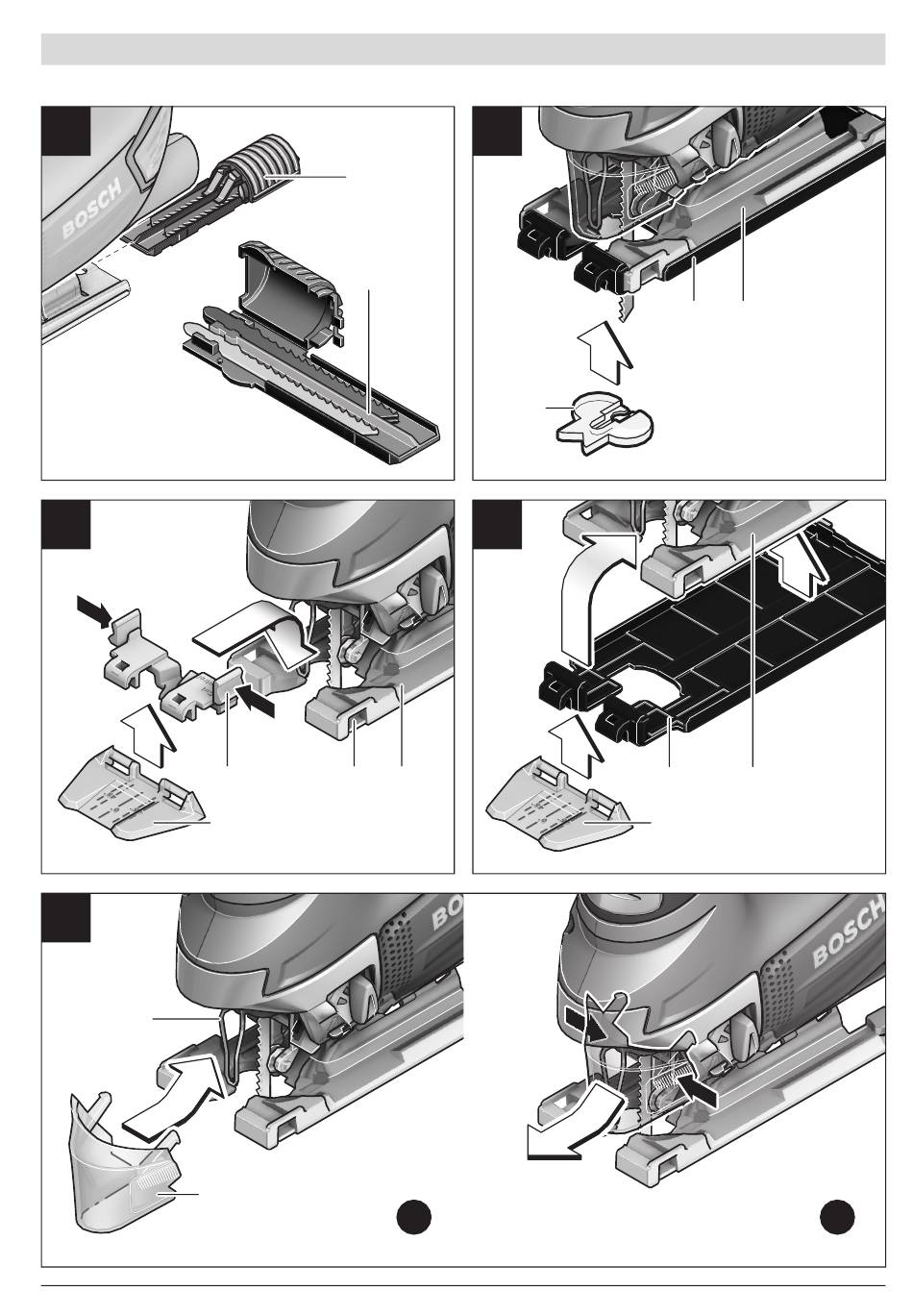 BOSCH

BOSCH

BOSCH