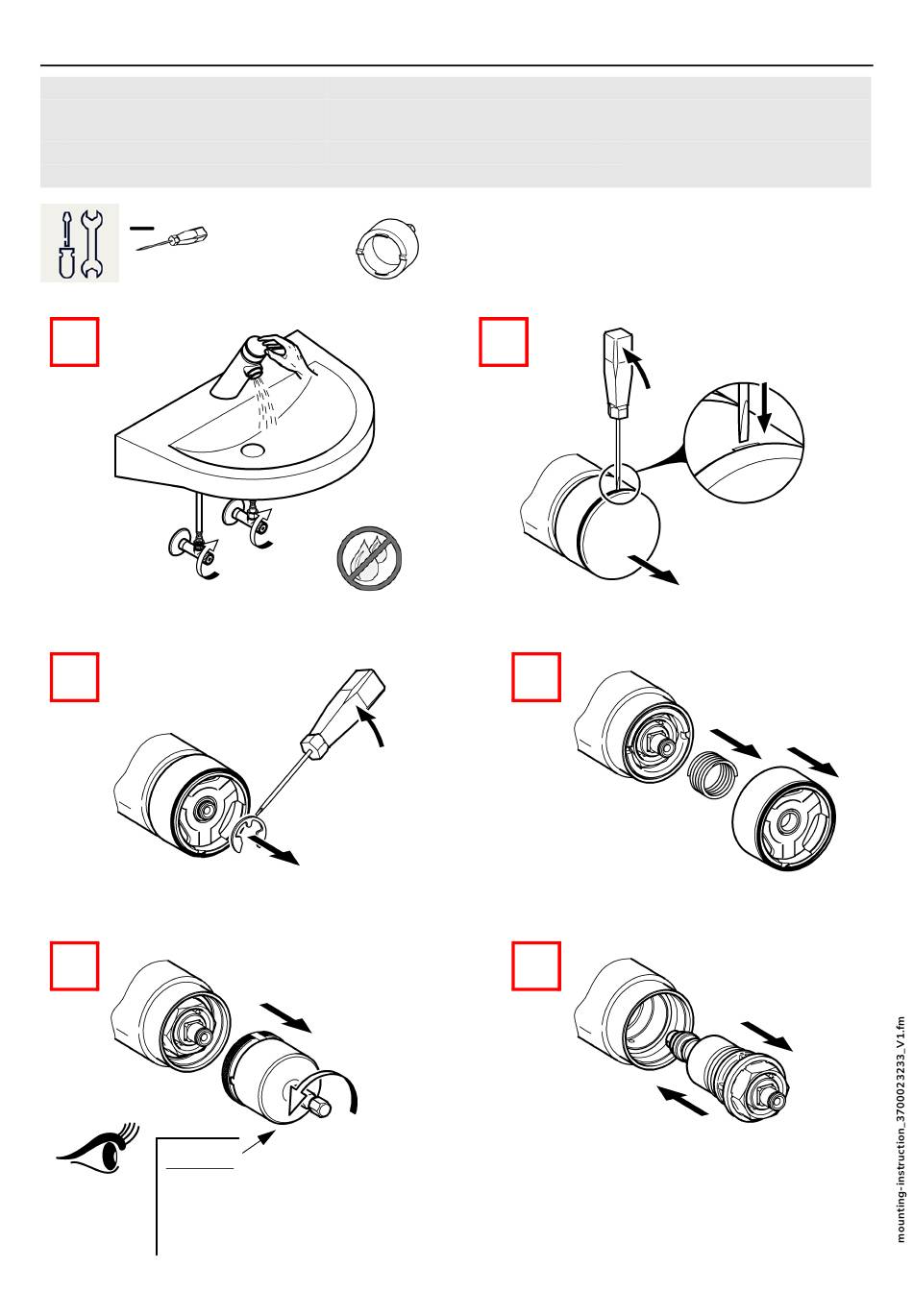 mounting-instruction_3700023233_V1.fm