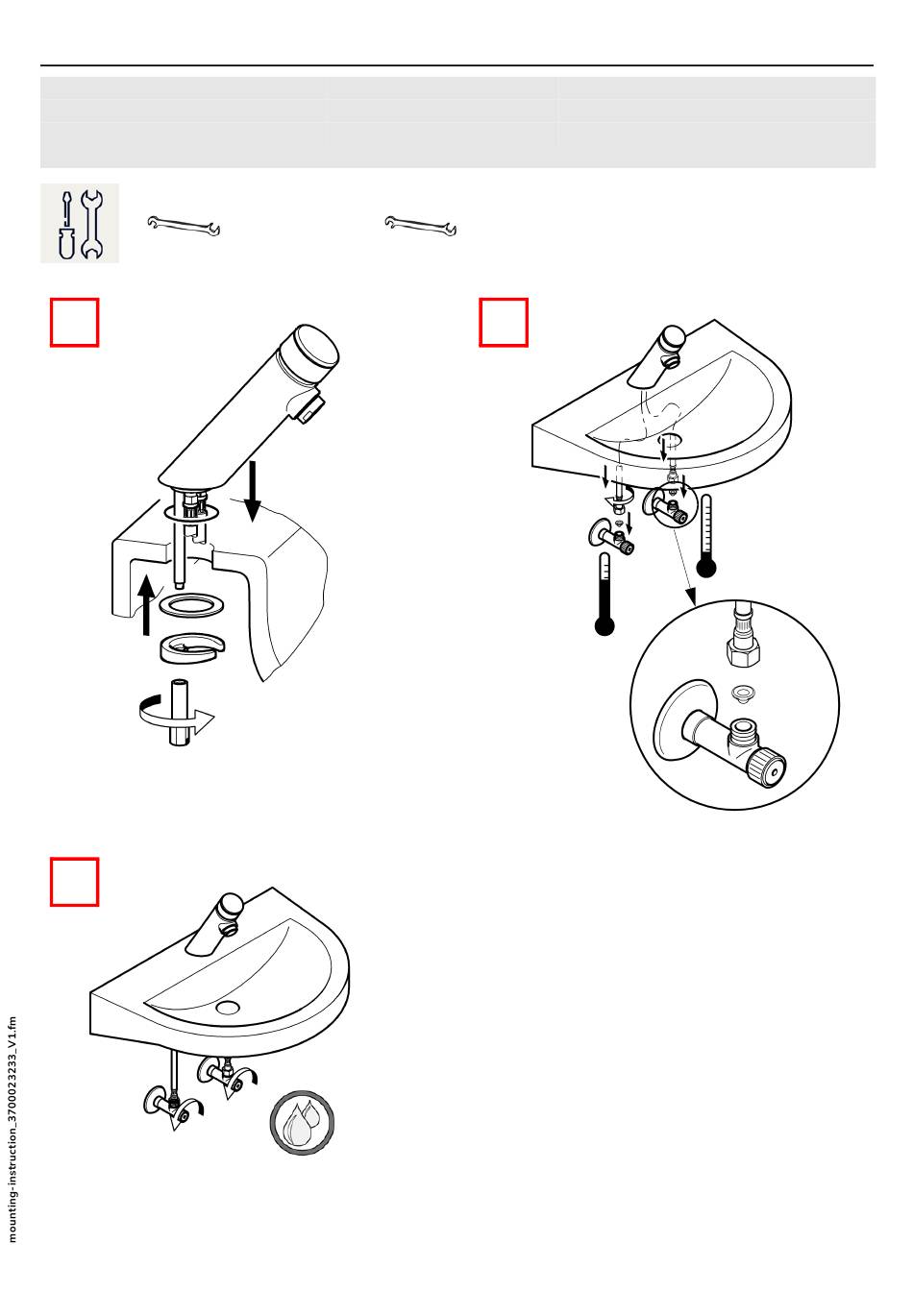 mounting-instruction_3700023233_V1.fm