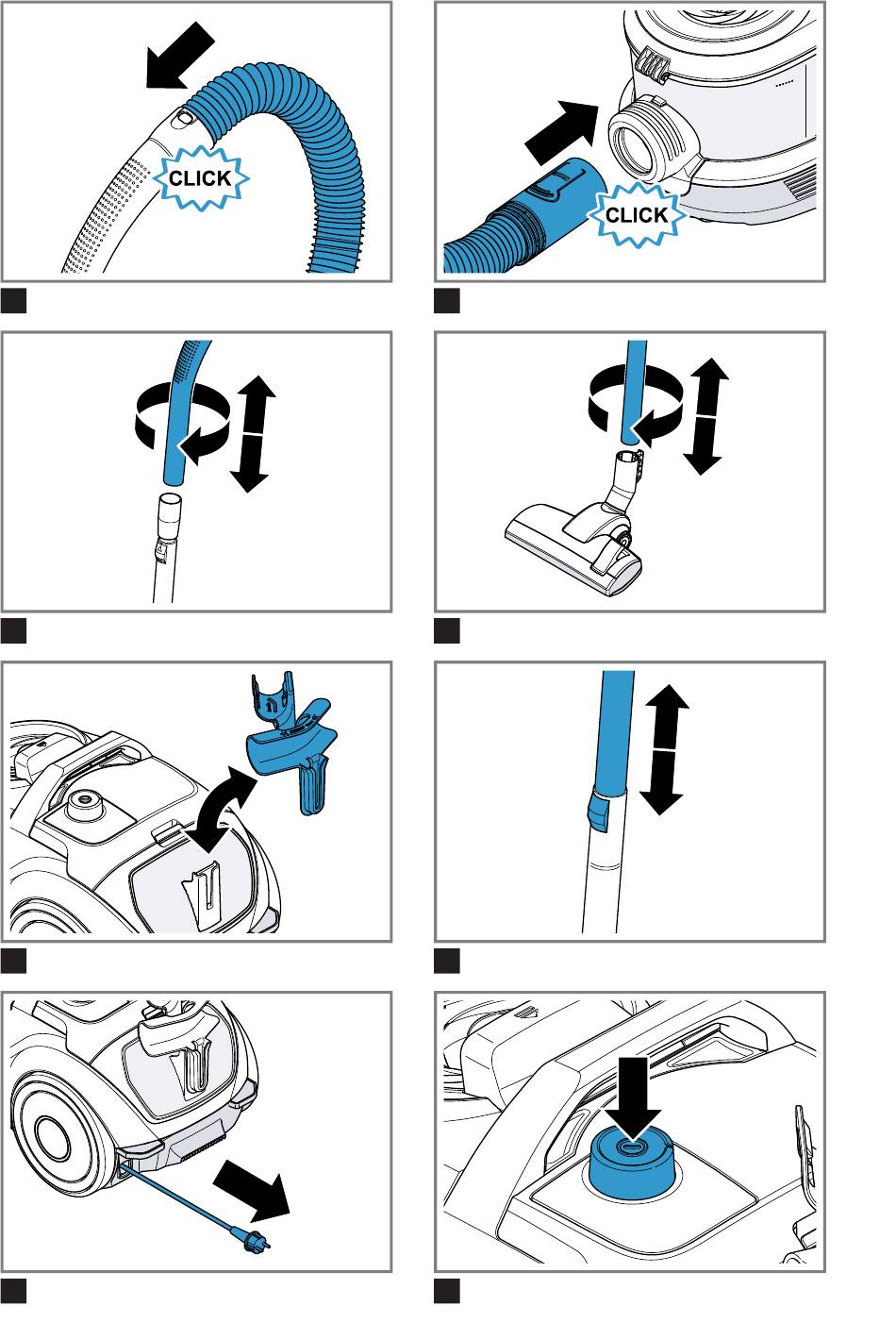 CLICK

CLICK