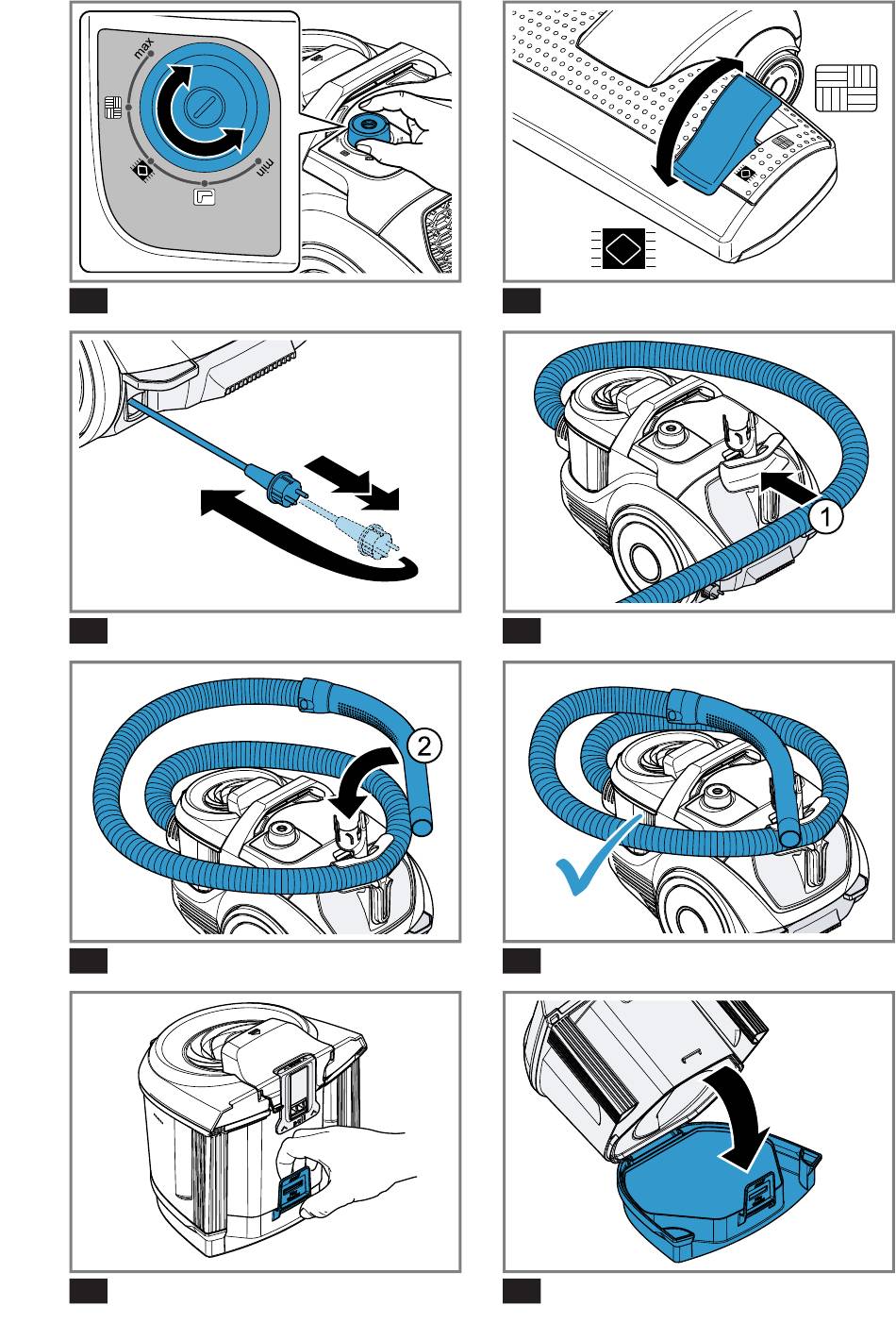 max
min
1
2