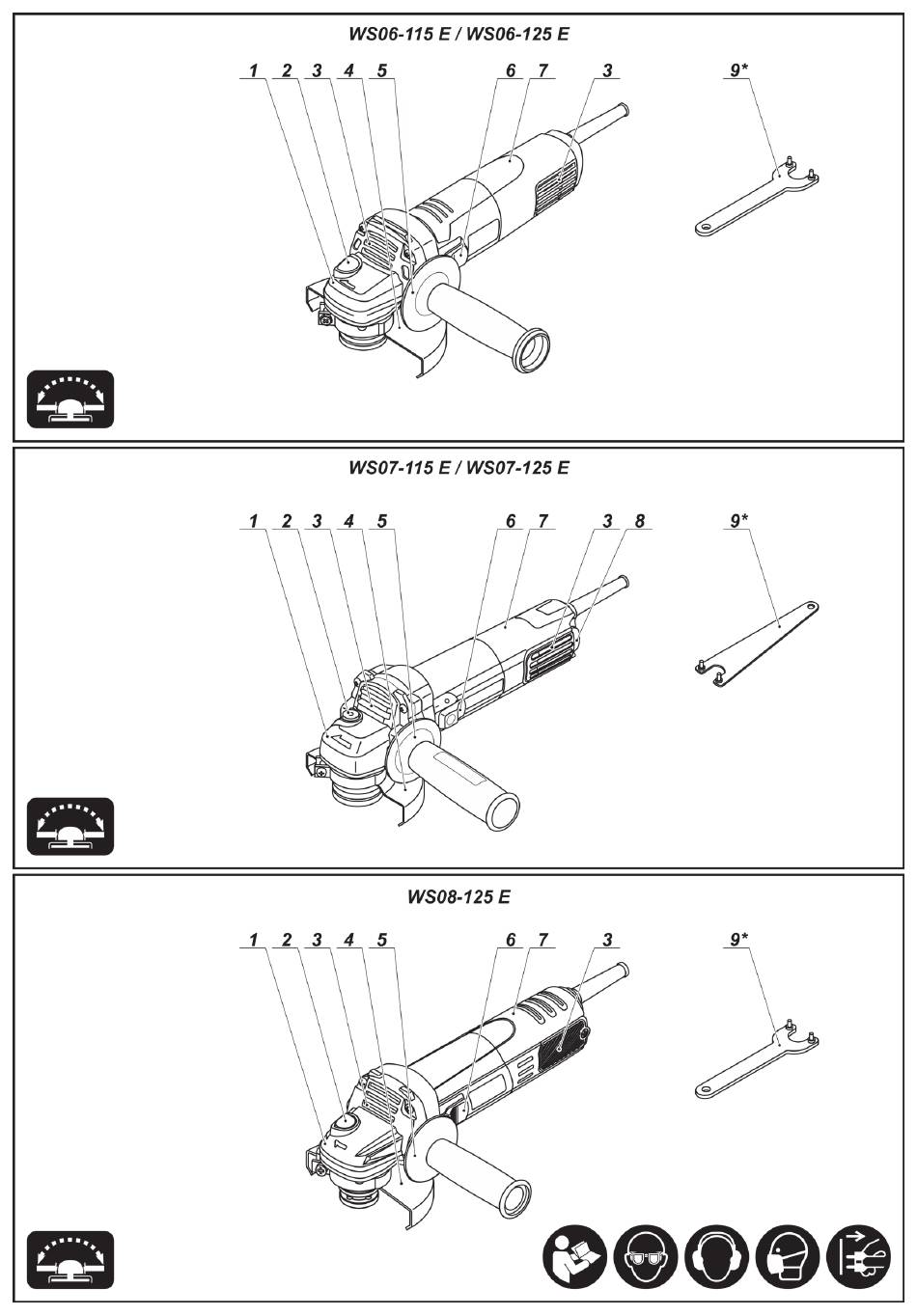 WS06-115 E / WS06-125 E

1 2 3 4 5 6 7 3 9*

WS07-115 E / WS07-125 E

1 2 3 4 5 6 7 3 8 9*

WS08-125 E

1 2 3 4 5 6 7 3 9*