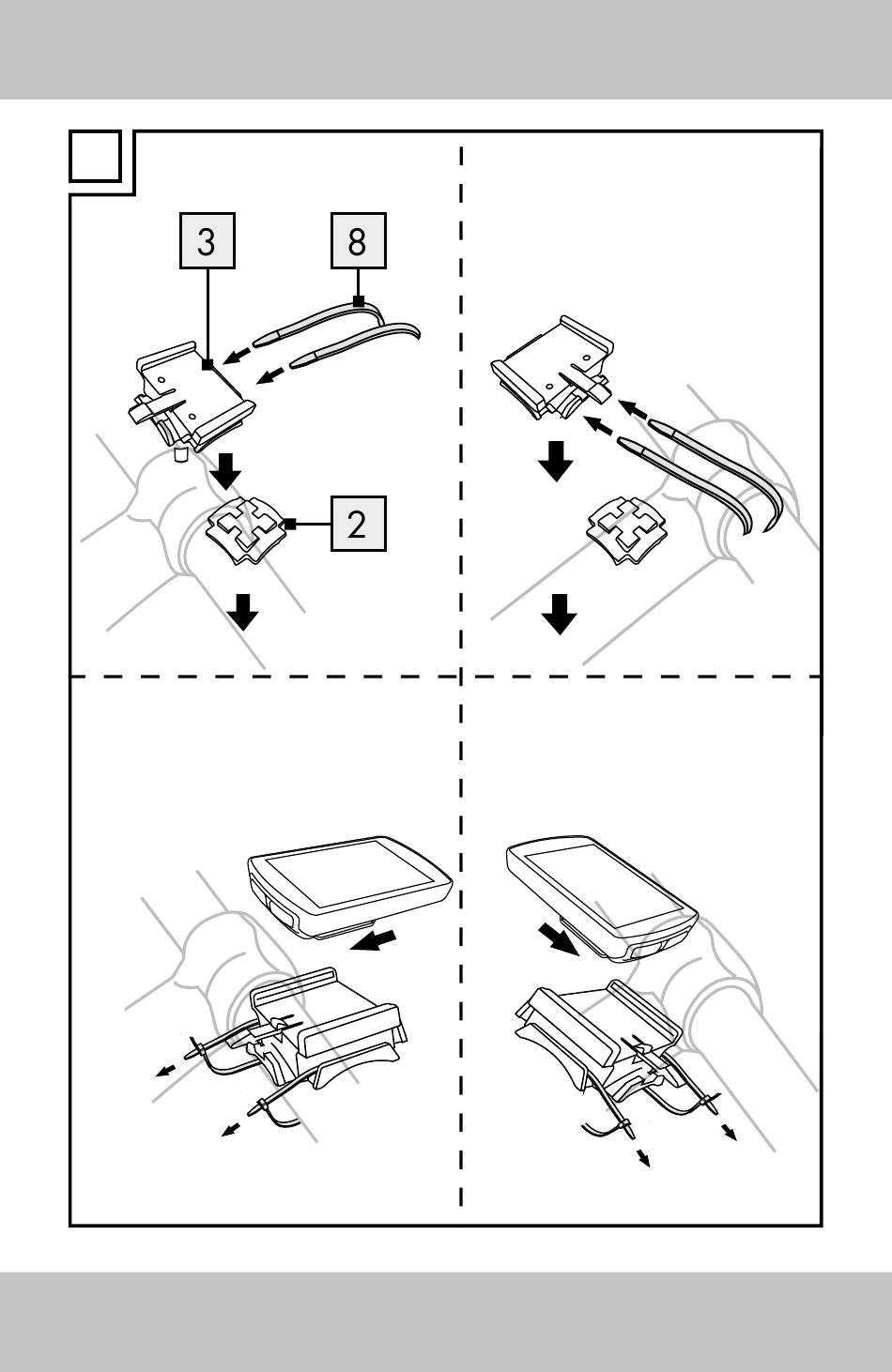 3

8

2