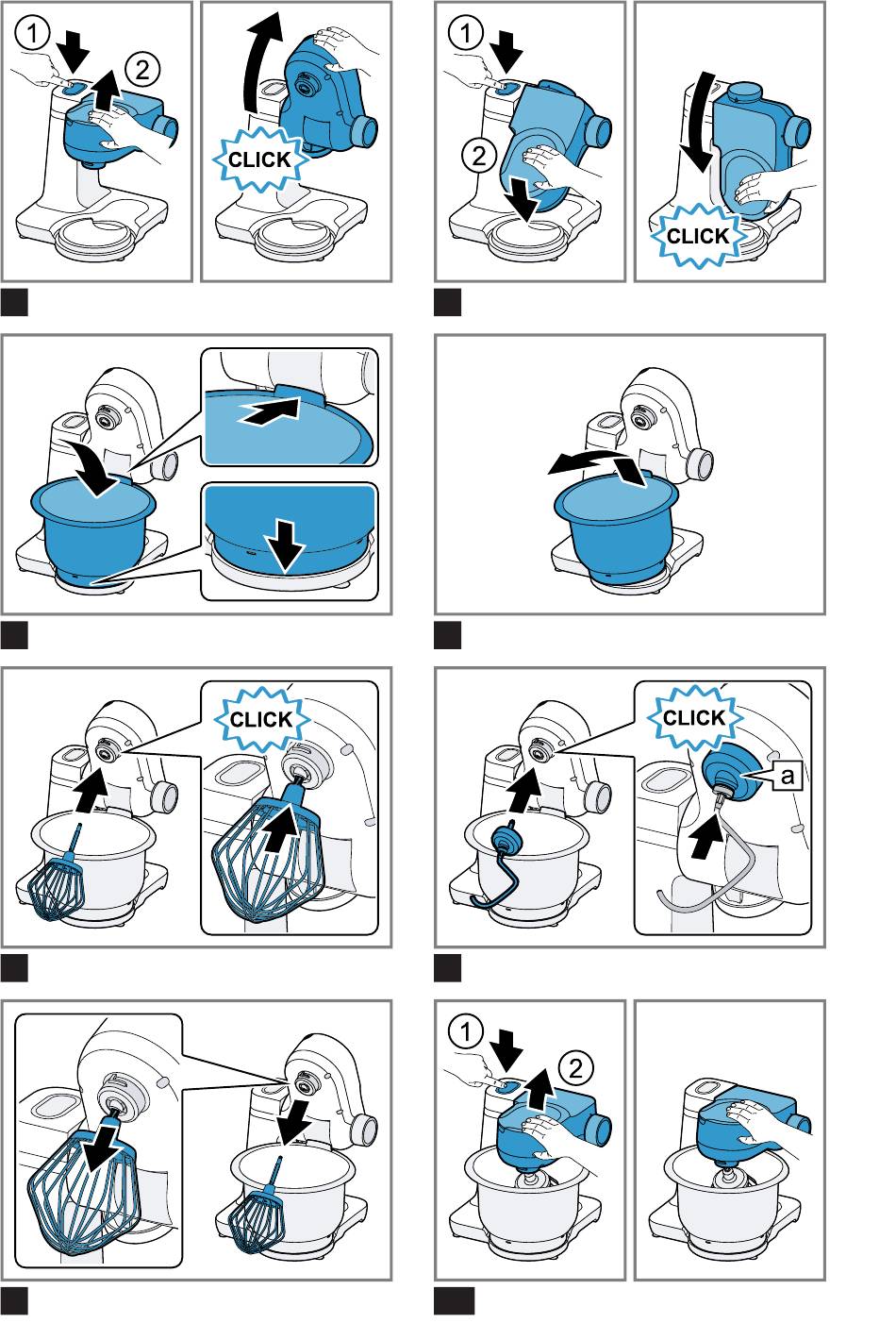 1
2
CLICK

1
2
CLICK

CLICK

CLICK
a

1
2