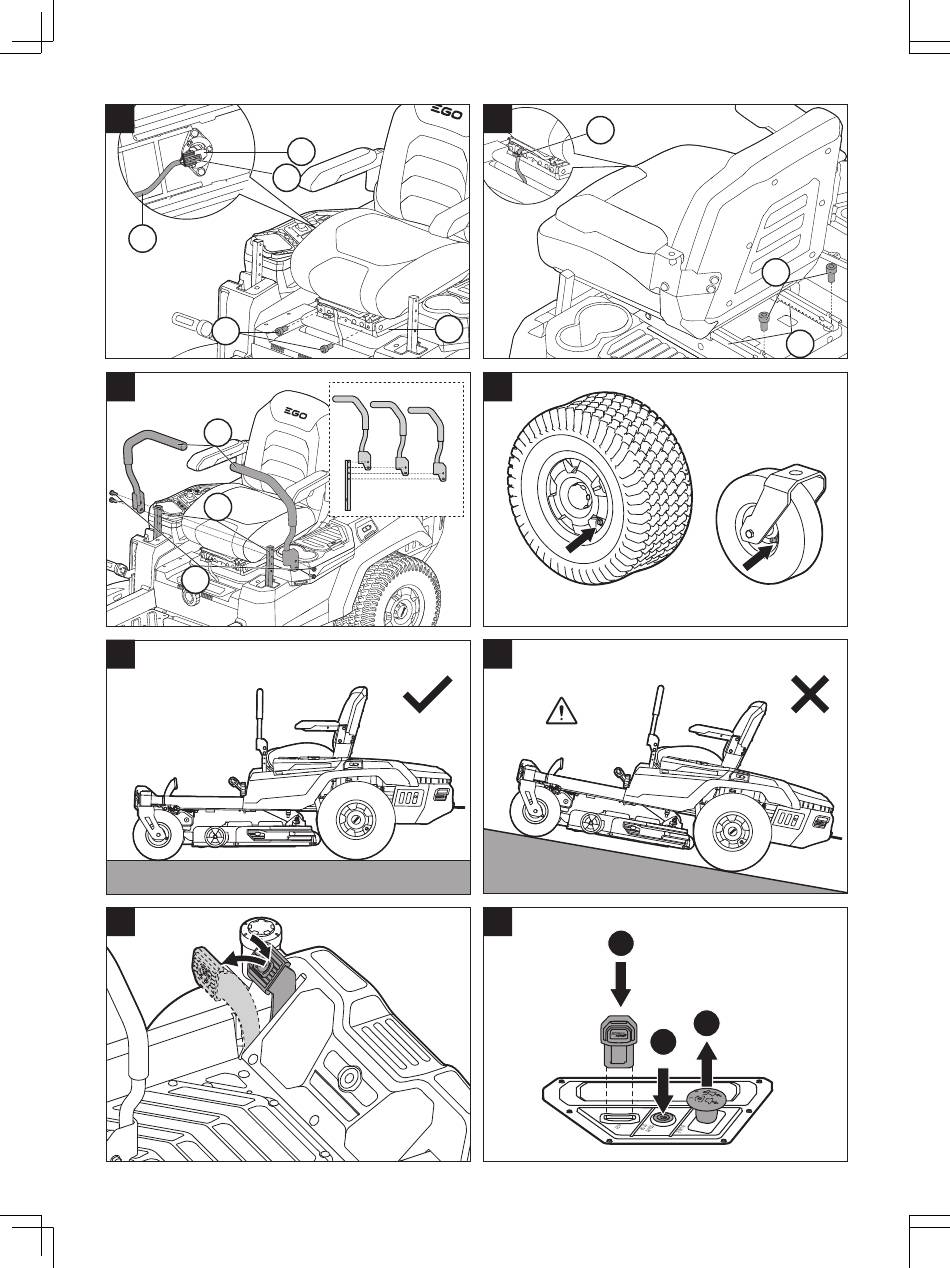 EGO

EGO