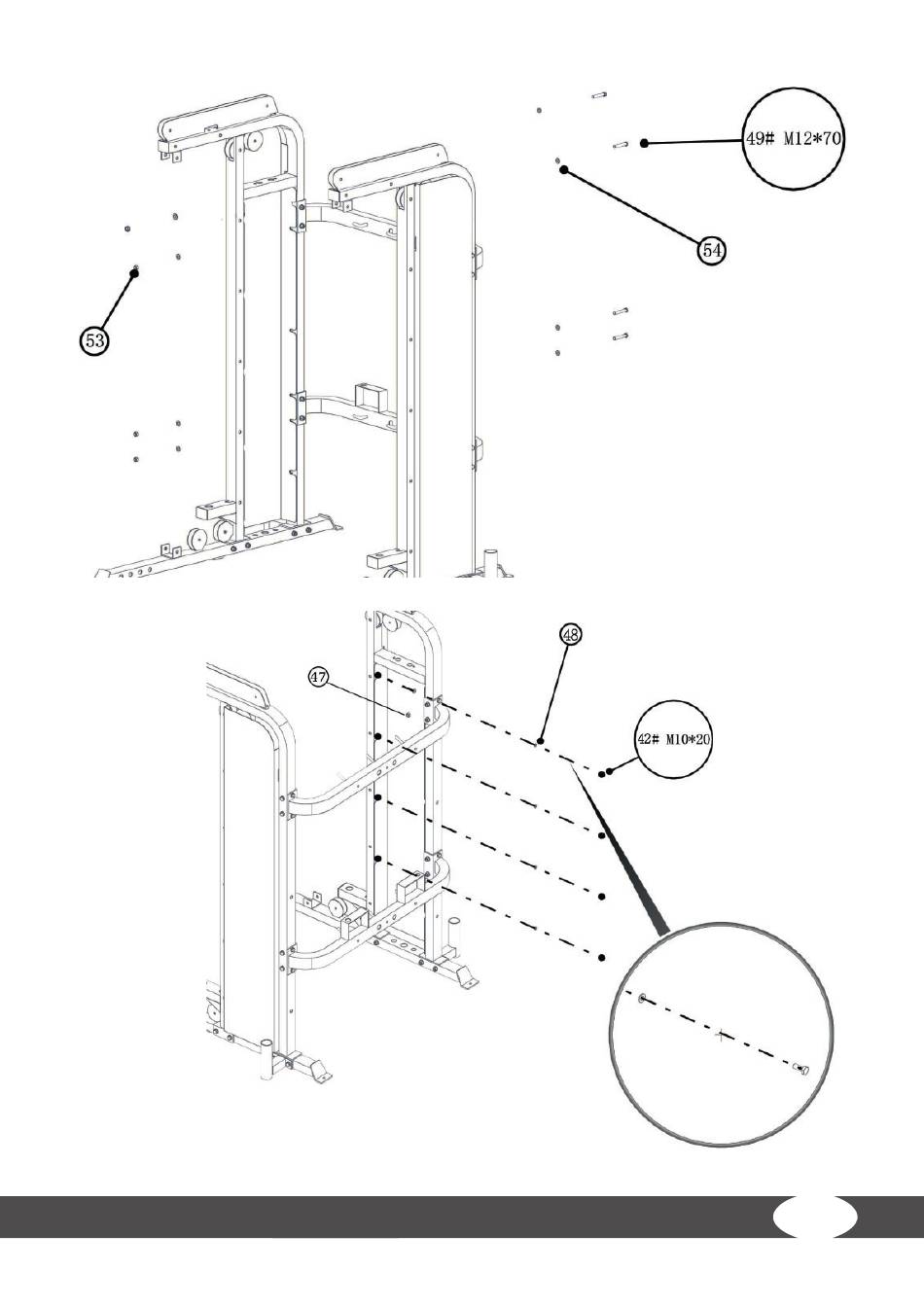 49# M12*70

54

53

48

47

42# M10*20