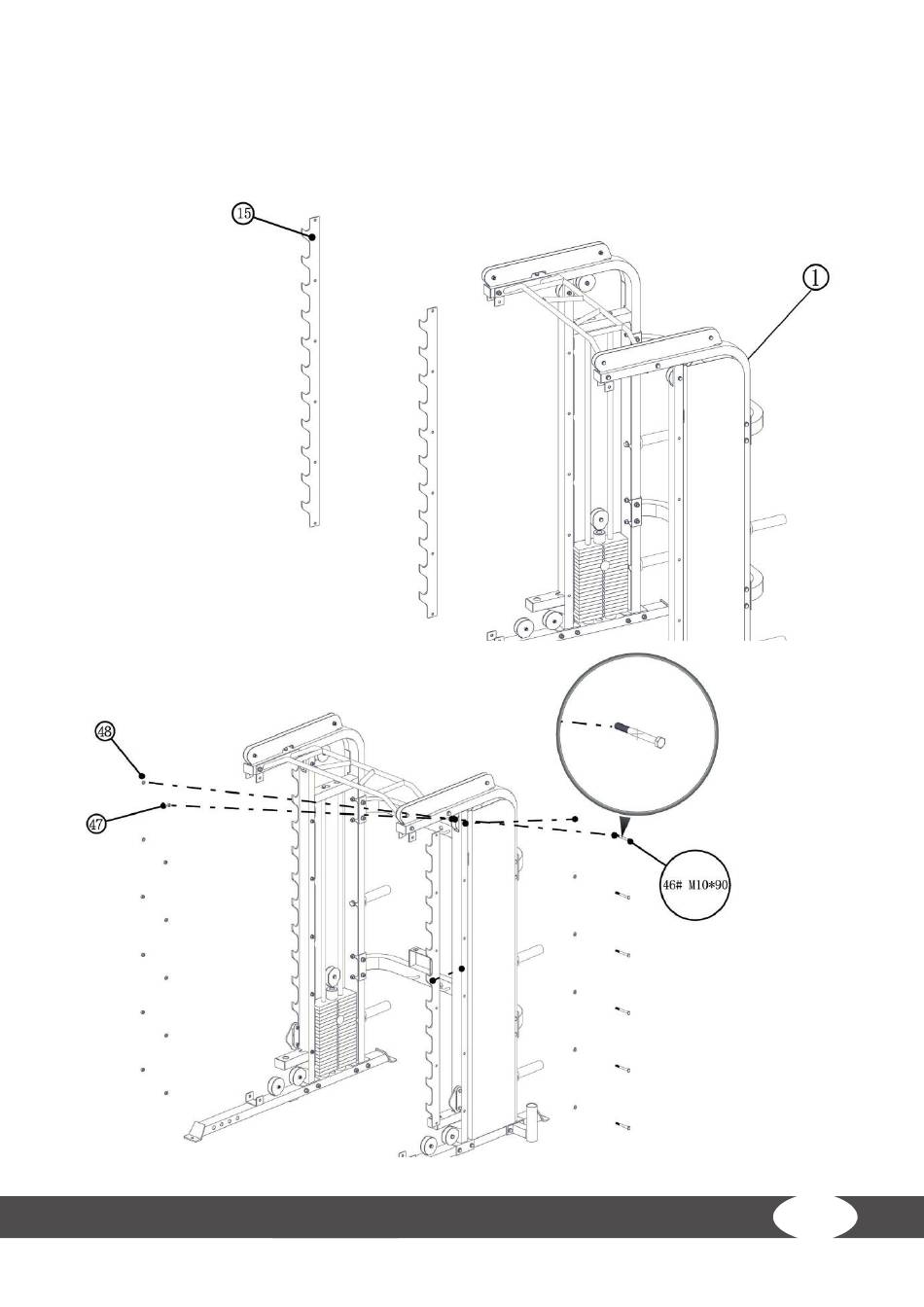 15

1

48

47

46# M10*90