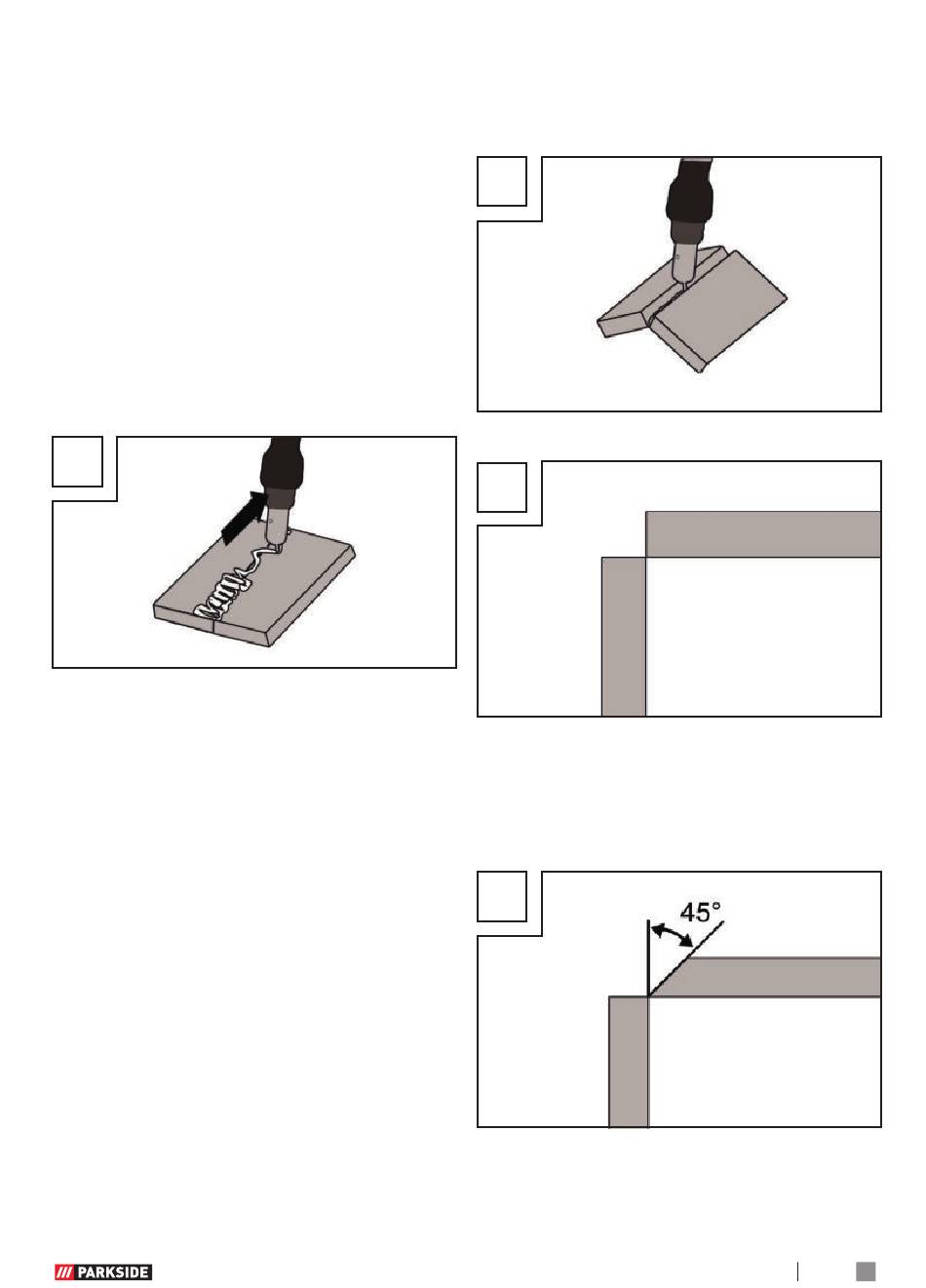 45°

PARKSIDE