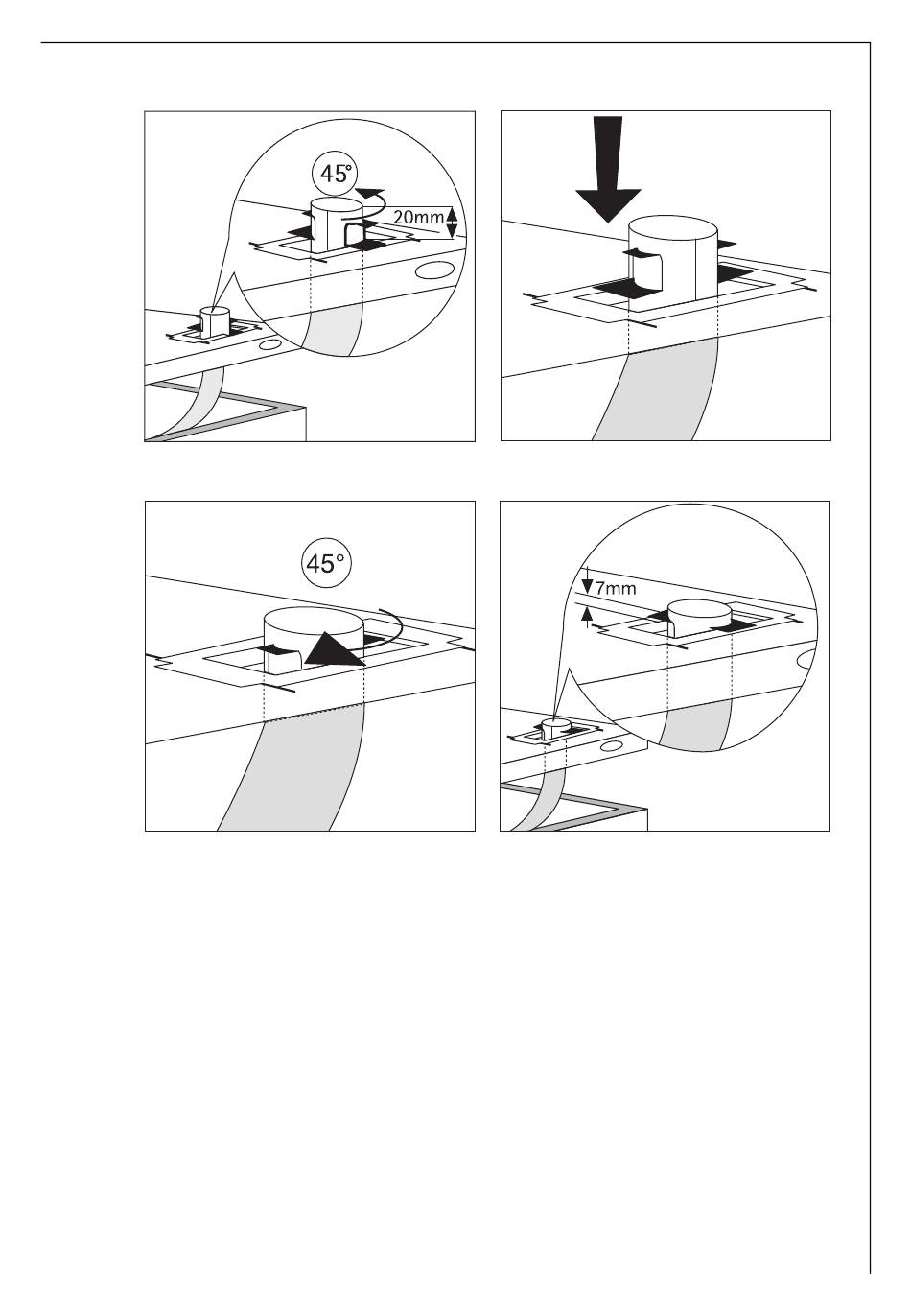 45°

20mm

45°

7mm