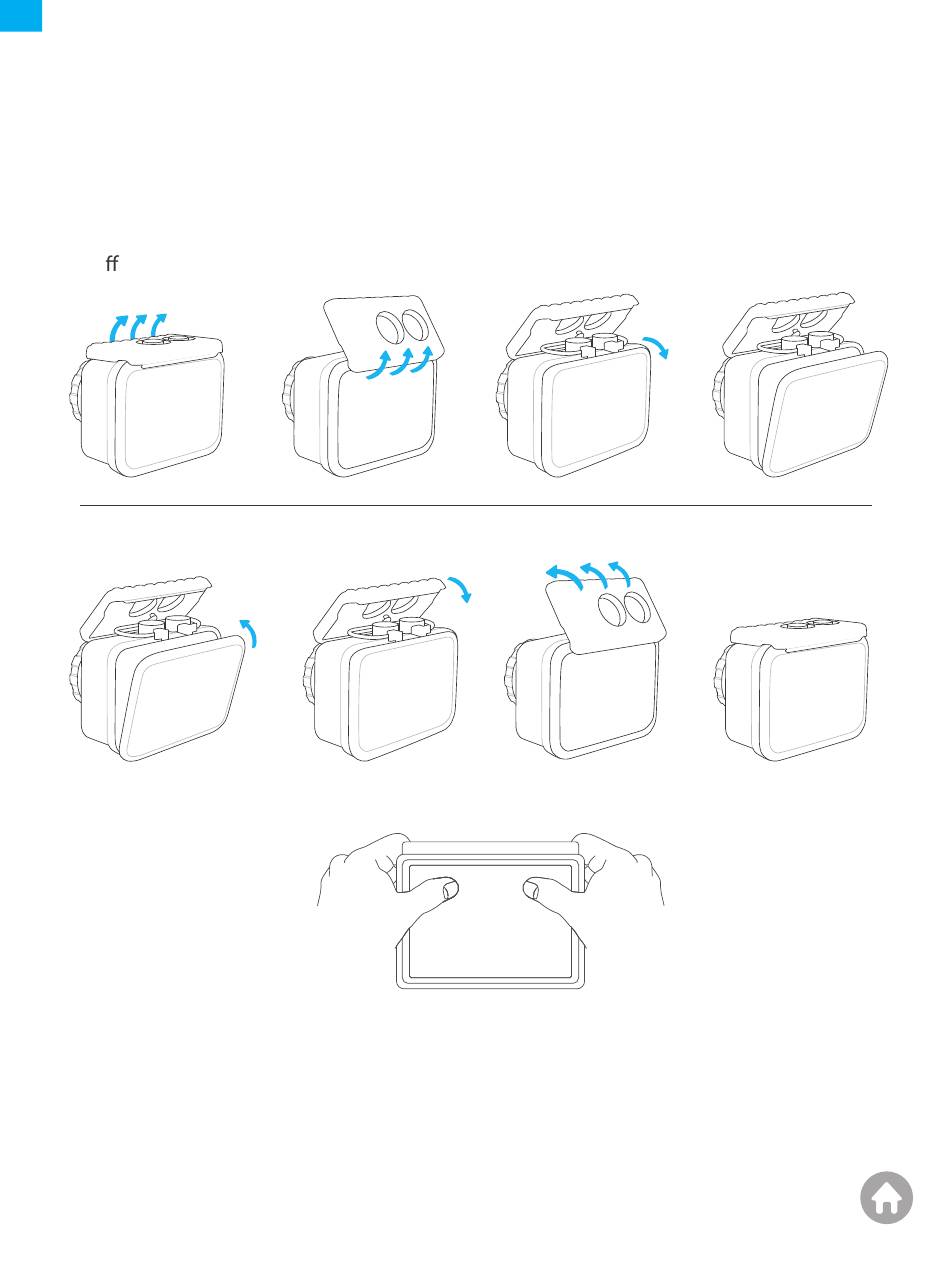 ff