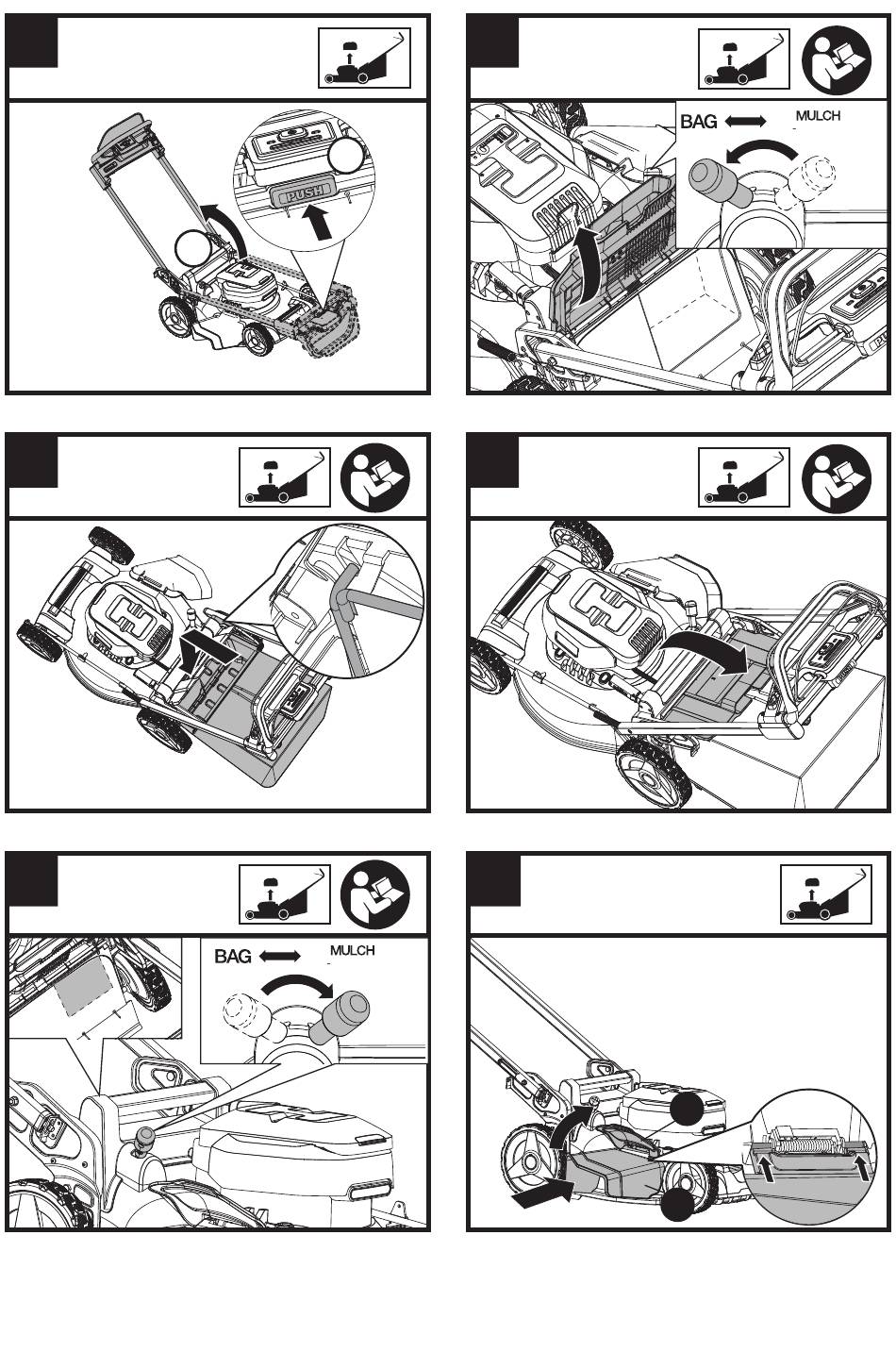 PUSH

BAG MULCH

BAG MULCH