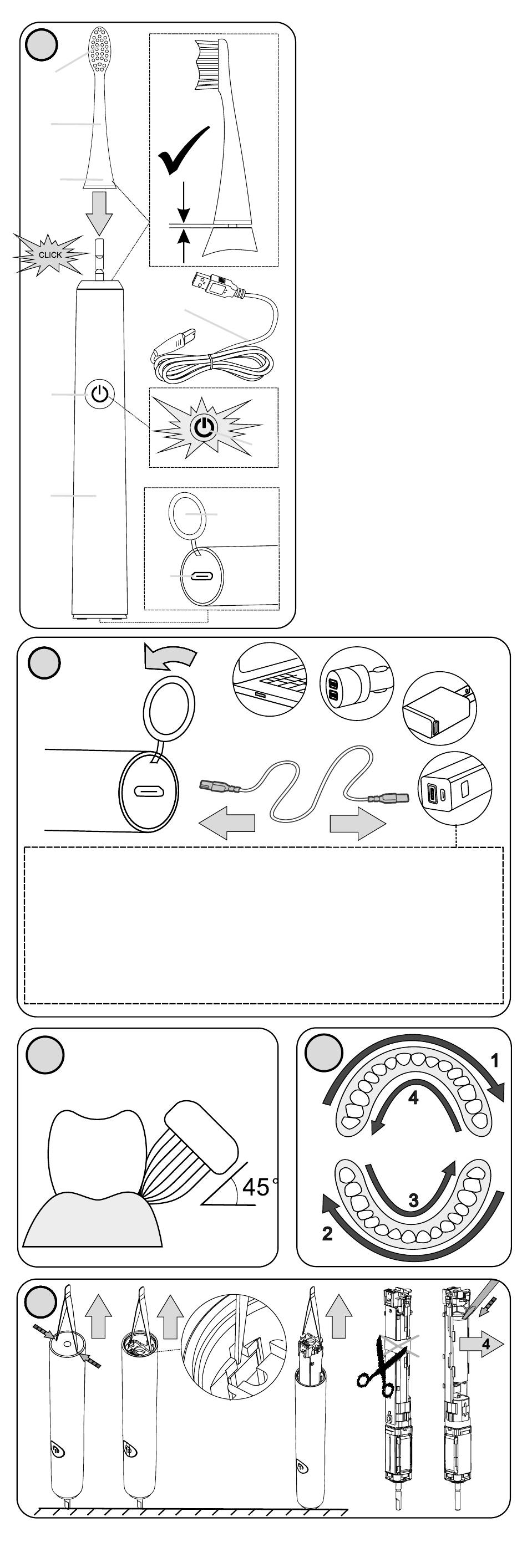 CLICK

45°

1
4
3
2

4