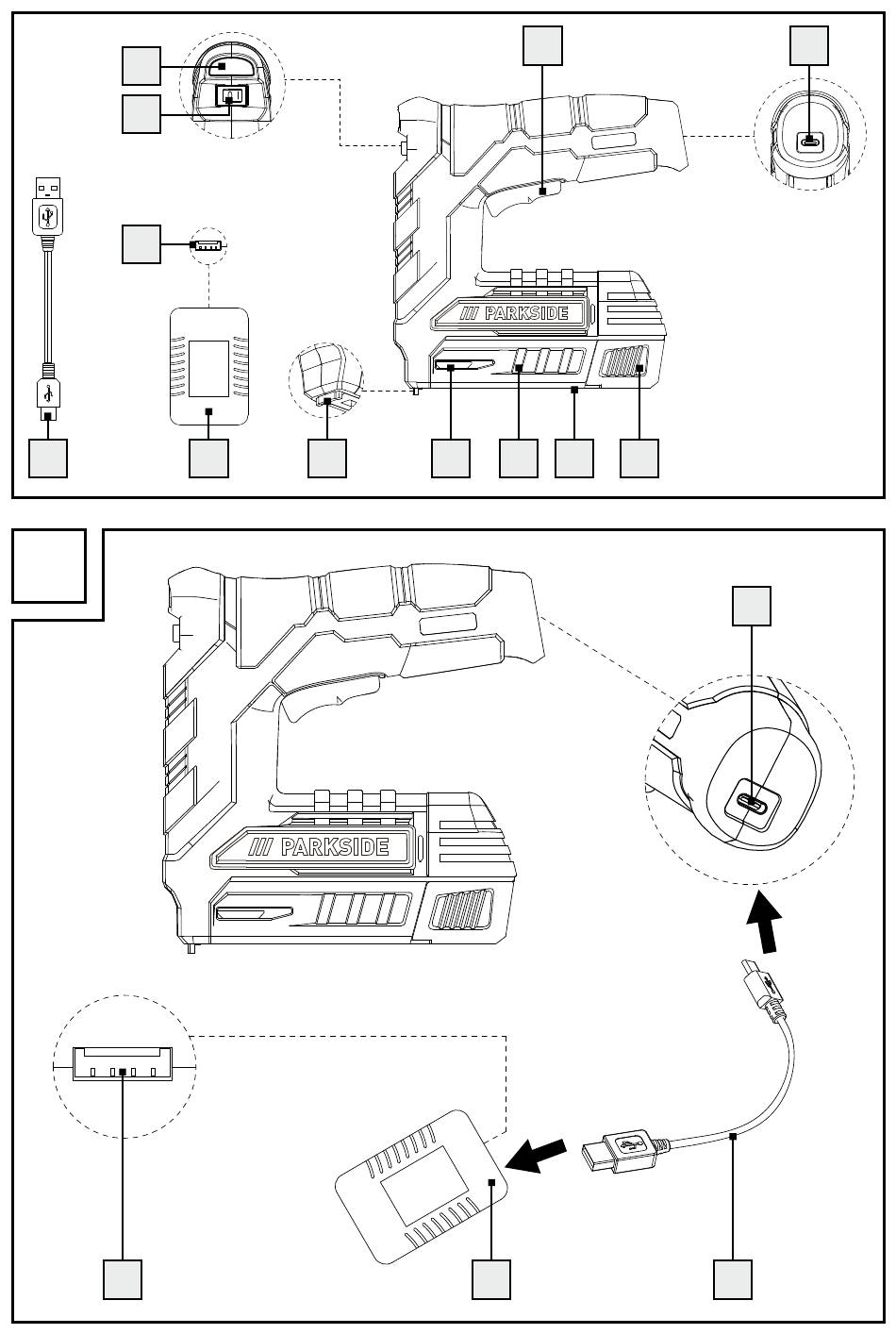 /// PARKSIDE

/// PARKSIDE