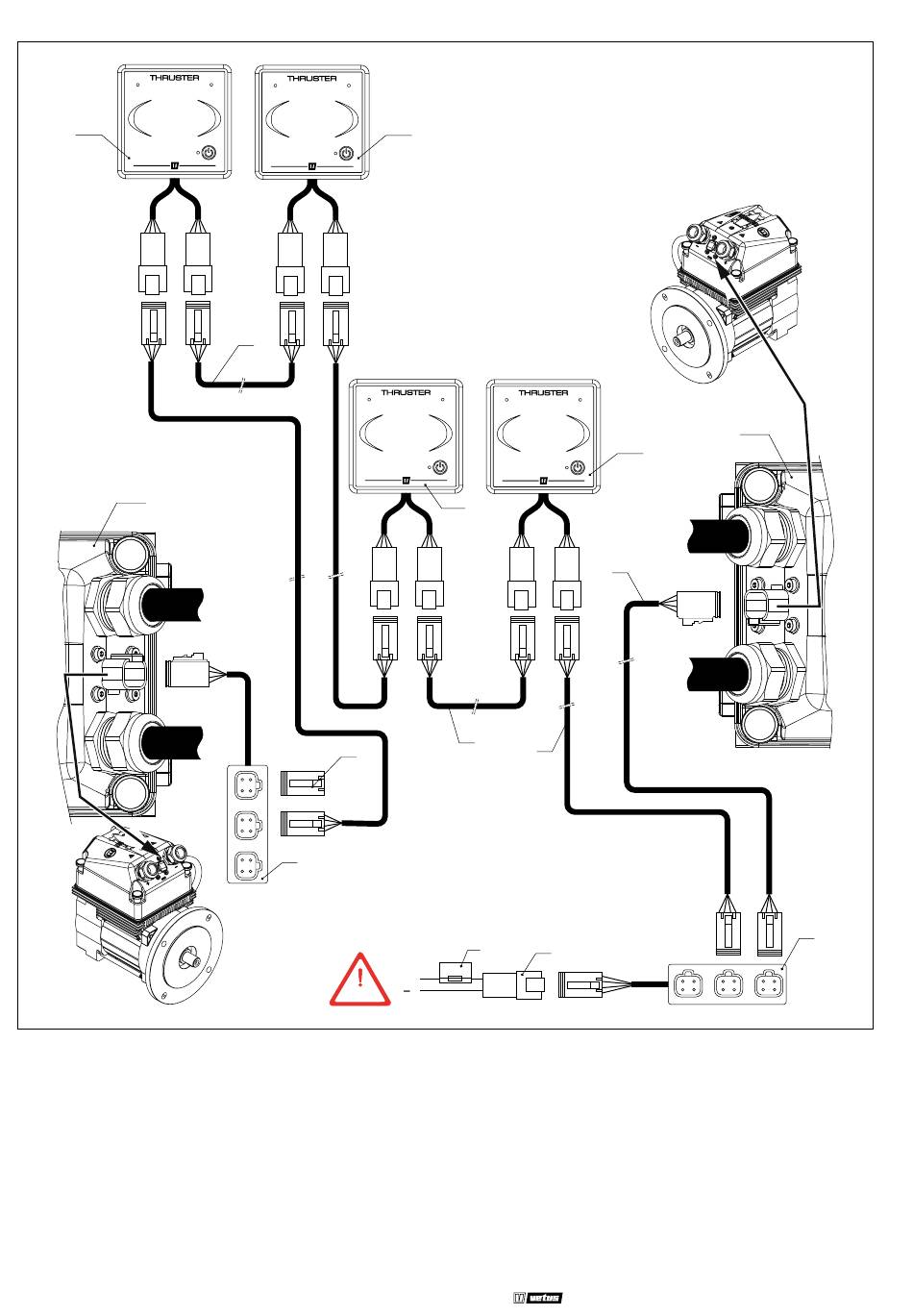 THRUSTER

THRUSTER

THRUSTER

THRUSTER

vetus