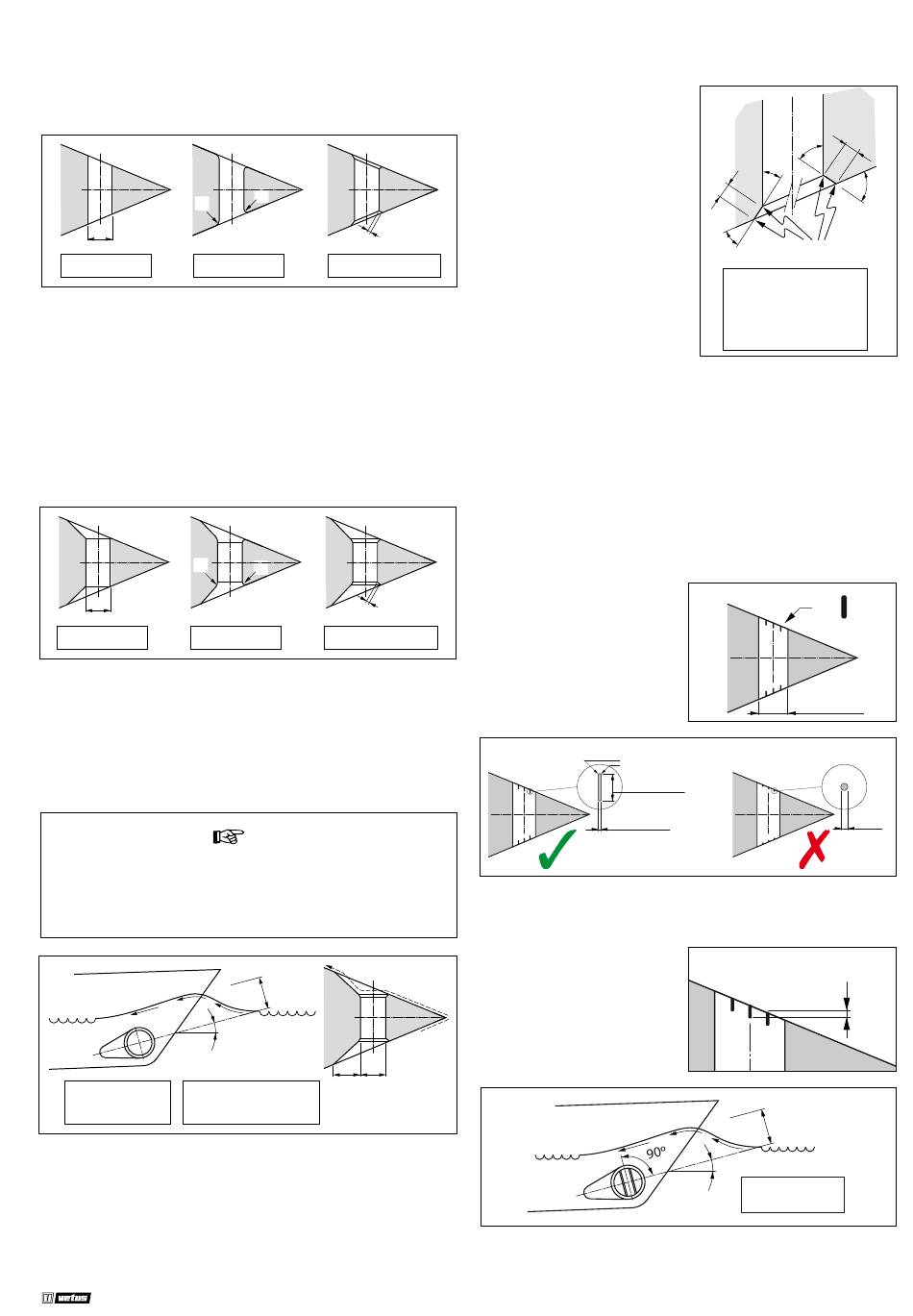 90°

vetus