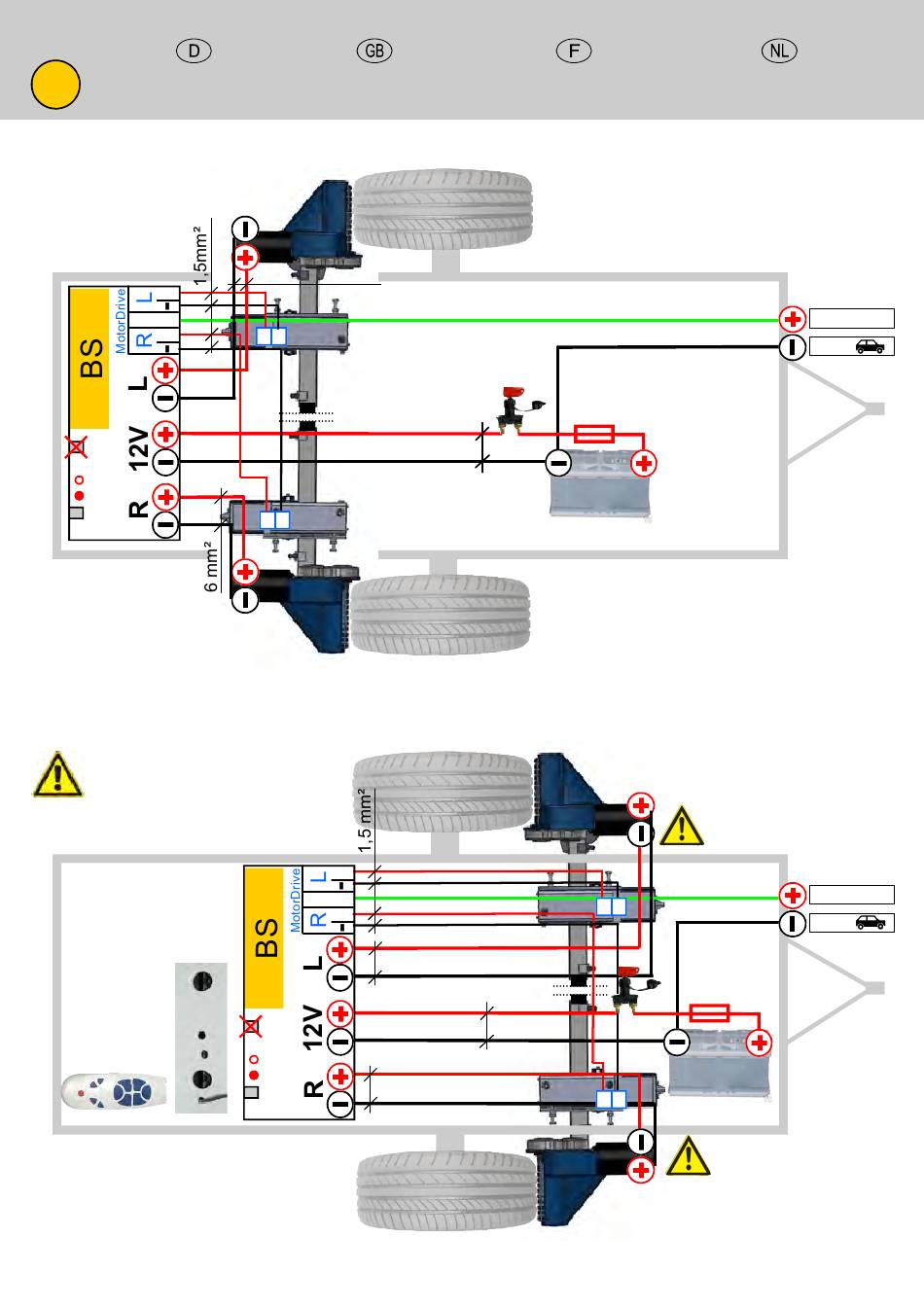 D GB F NL

1,5mm²

MotorDrive L R

BS

L

12V

R

6 mm²

1,5 mm²

MotorDrive L R

BS

L

12V

R