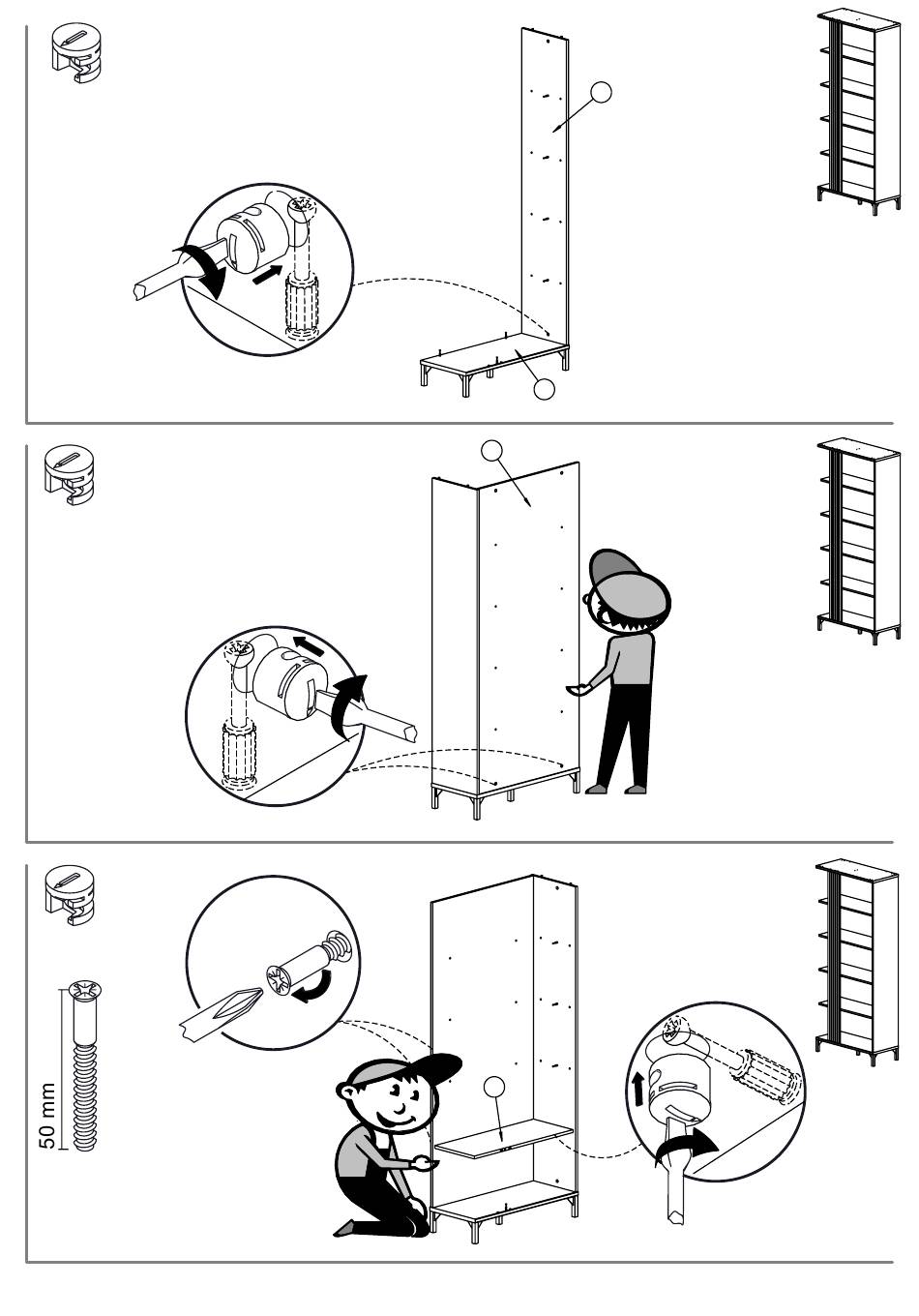 50 mm