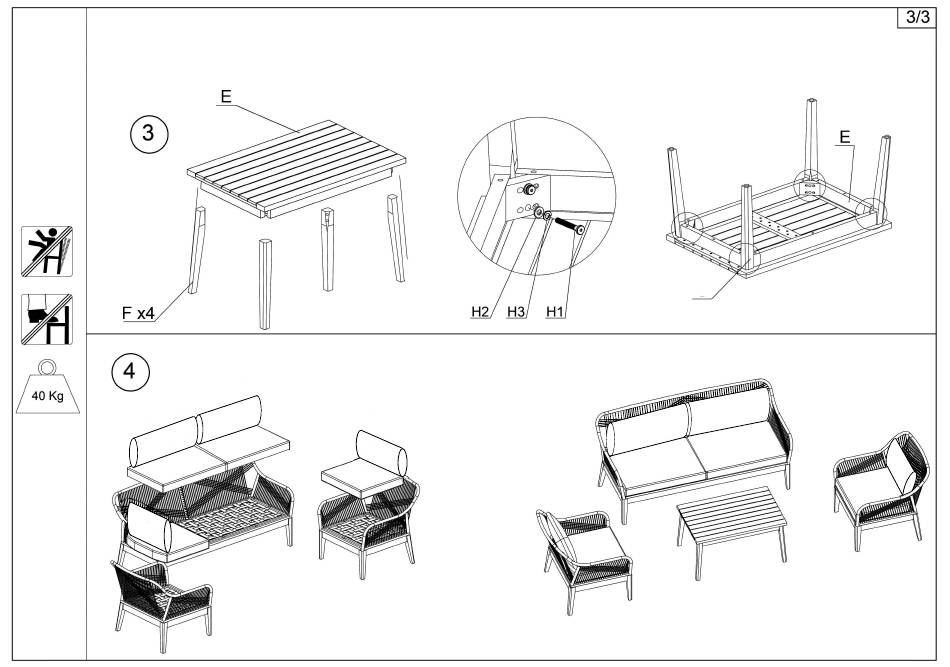 3/3

3

E

F x4

H2 H3 H1

E

40 Kg

4