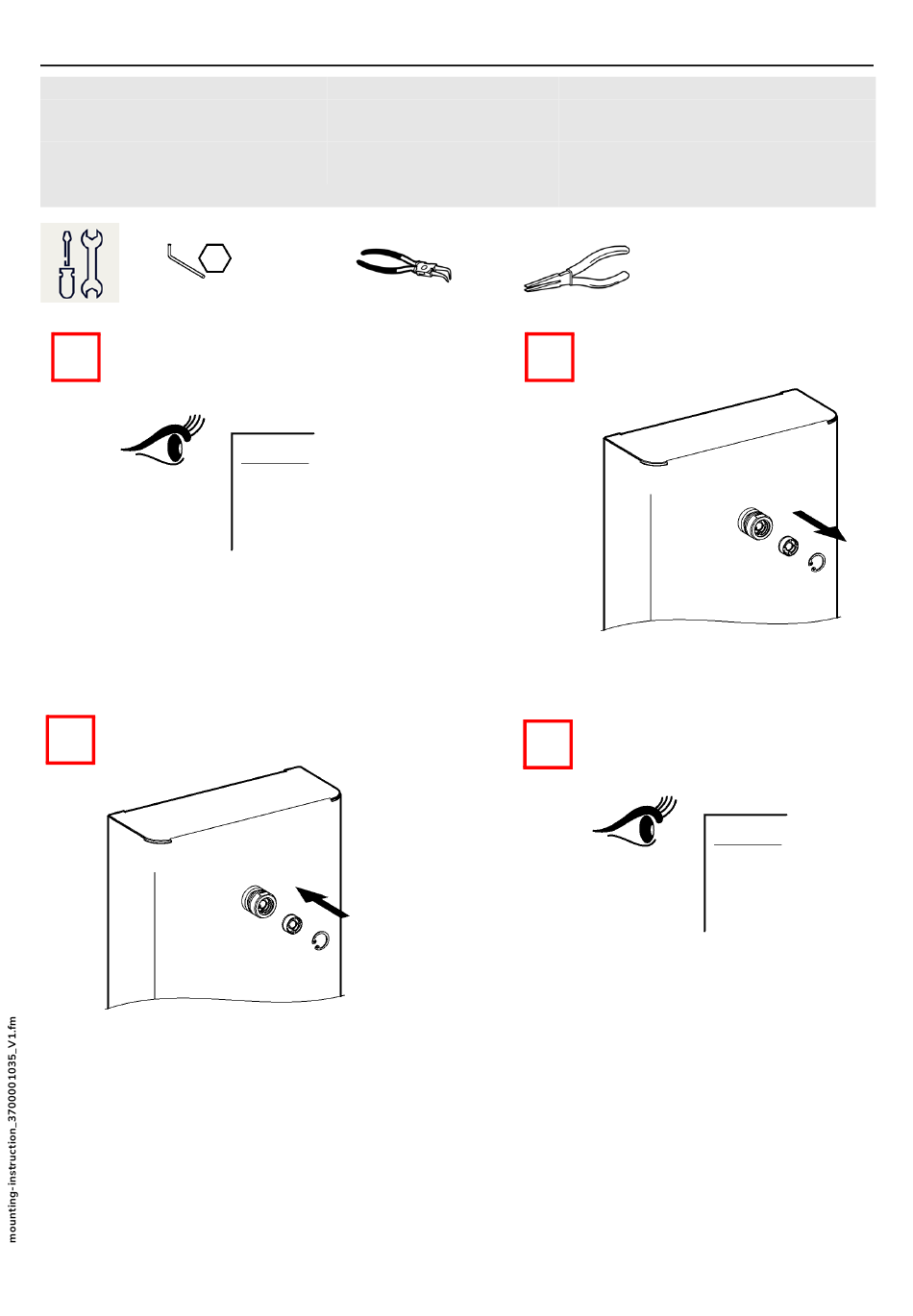 mounting-instruction_3700001035_V1.fm