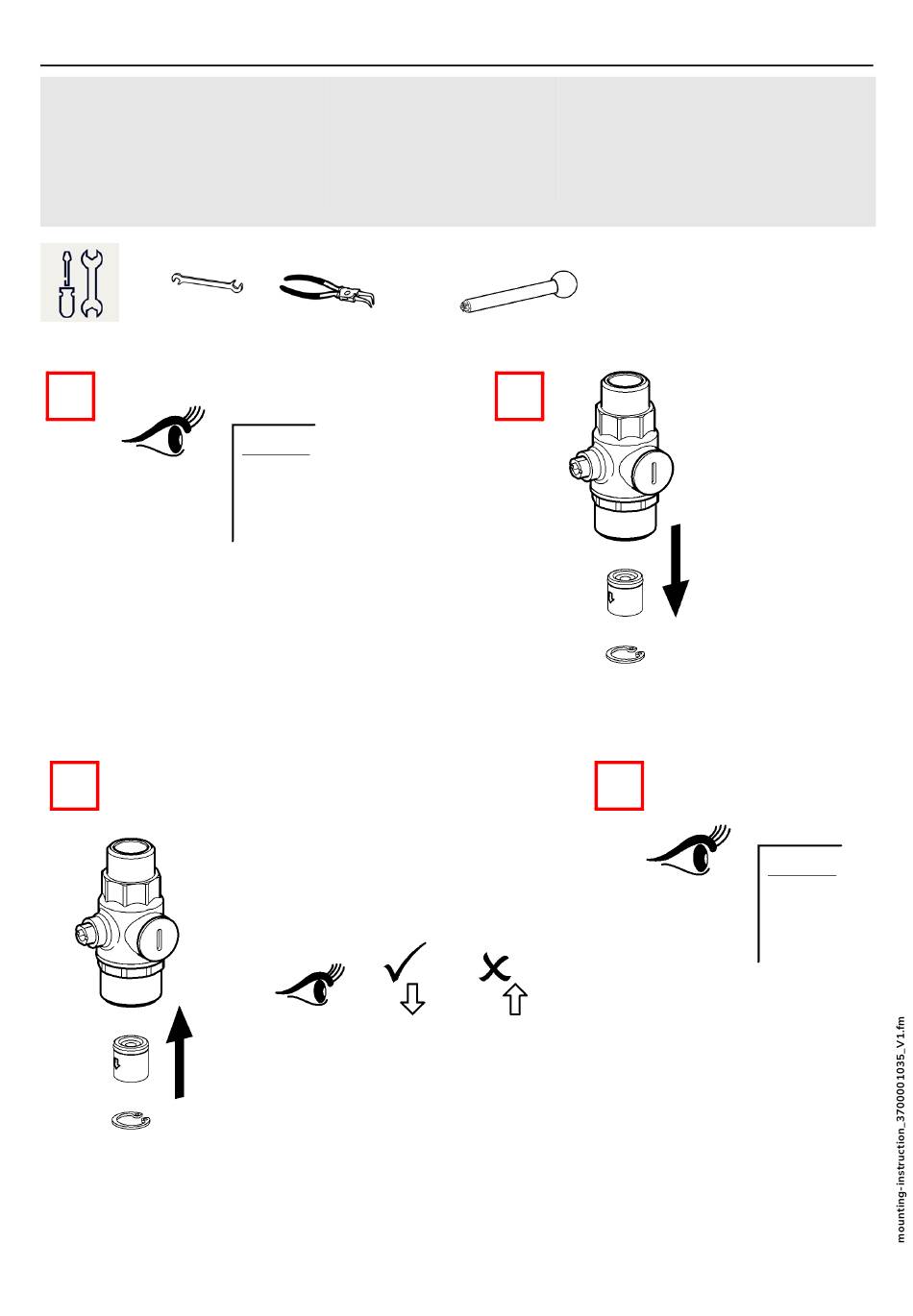 mounting-instruction_3700001035_V1.fm