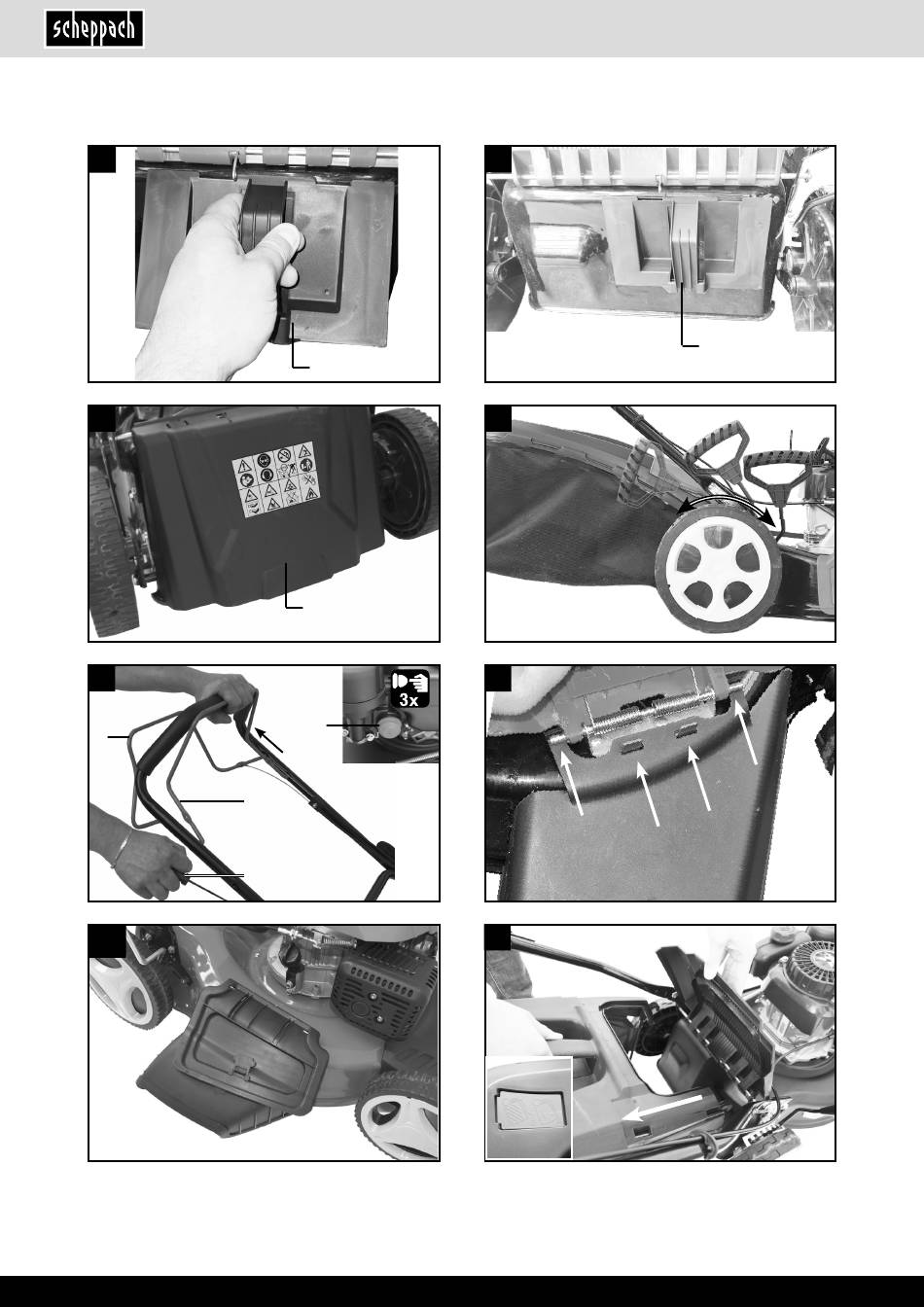 scheppach

3x