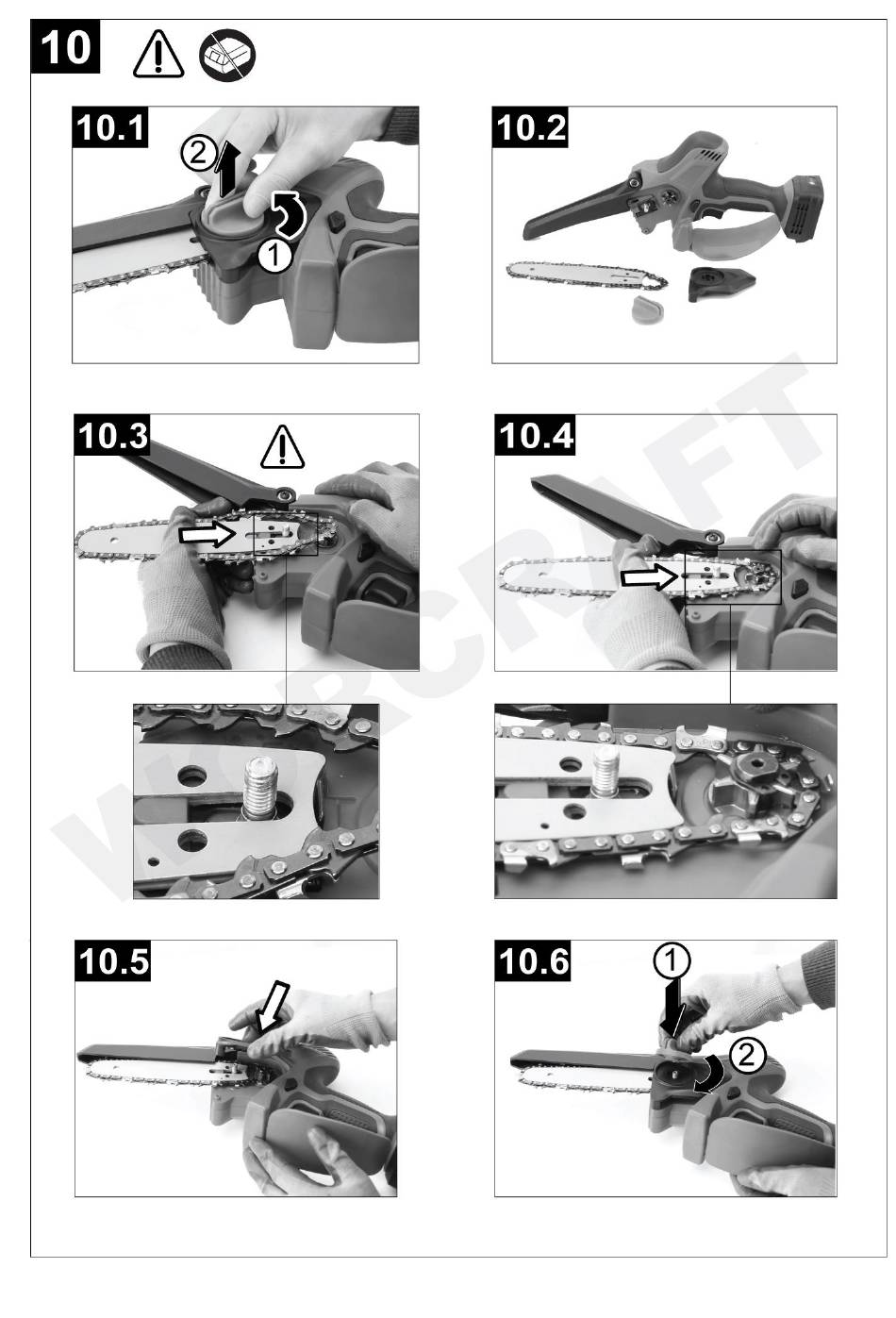 10

10.1
2
1

10.2

10.3

10.4

10.5

10.6
1
2

WORCRAFT